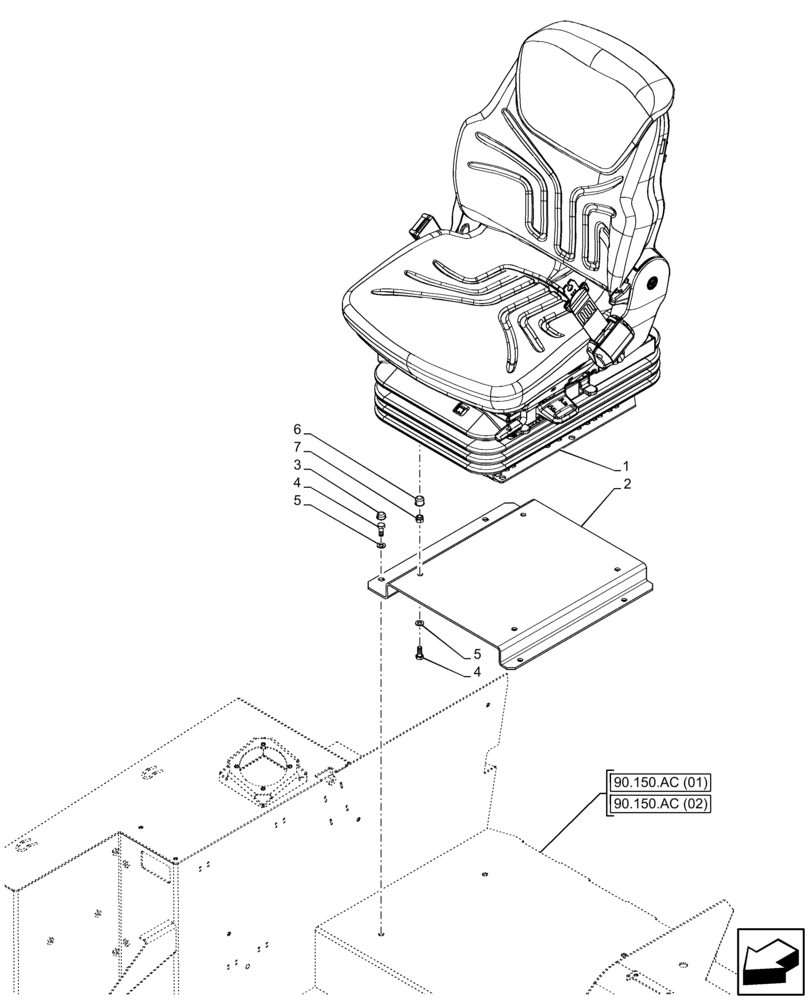 6
7
3
4
5
1
2
5
4
90.150.AC (01)
90.150.AC (02)