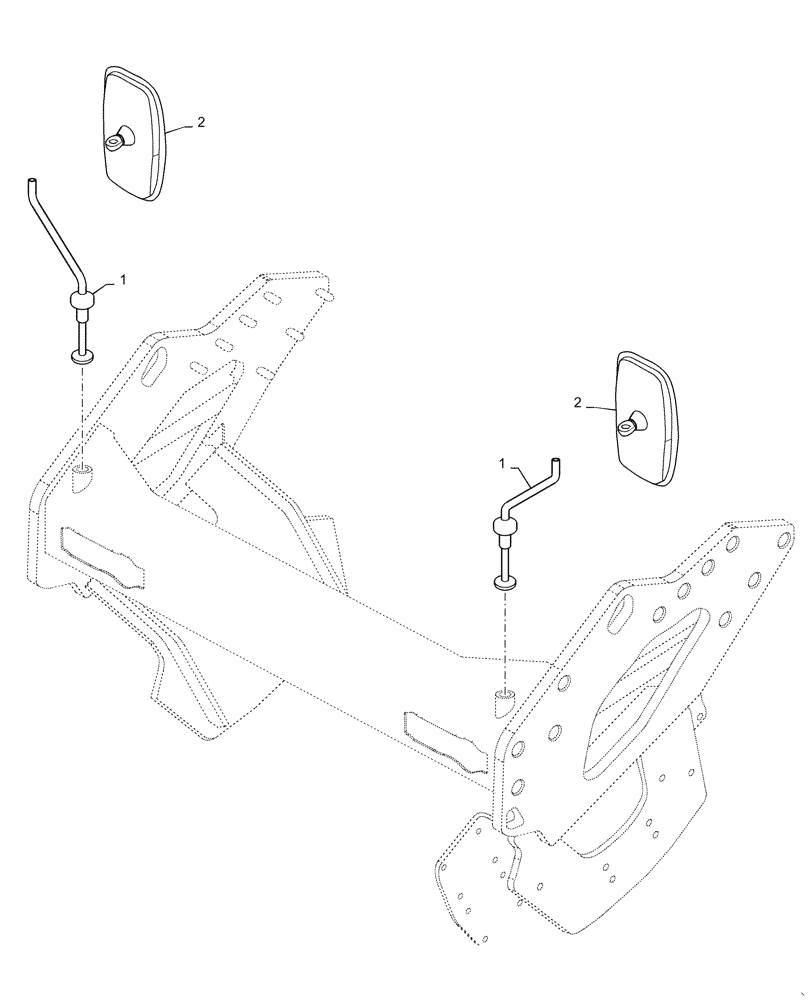 2
1
2
1