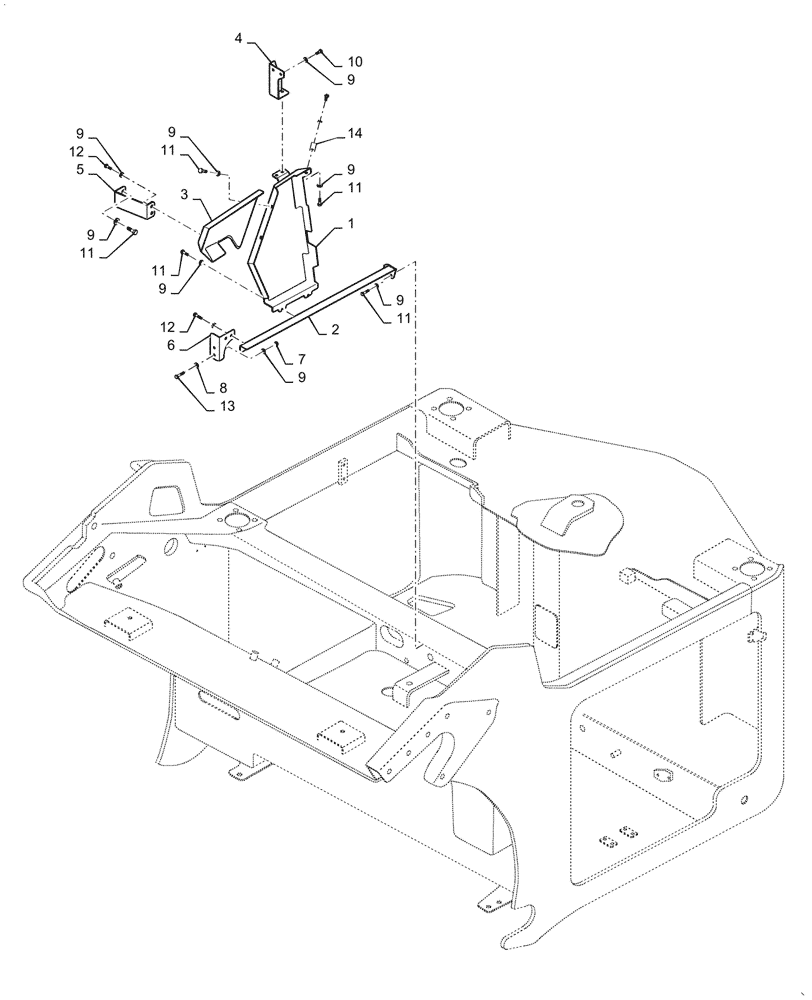 4
10
9
14
9
12
5
9
11
3
9
11
1
9
11
11
9
9
11
12
6
2
7
9
8
13