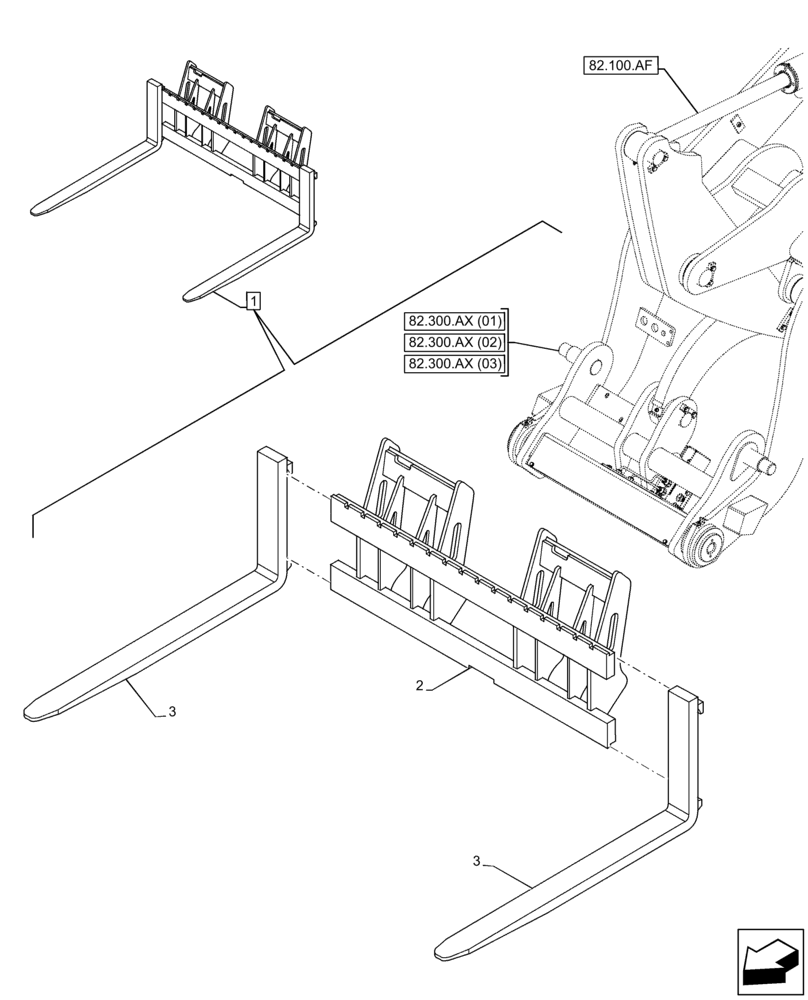 82.100.AF

1

82.300.AX (01)
82.300.AX (02)
82.300.AX (03)

2

3

3