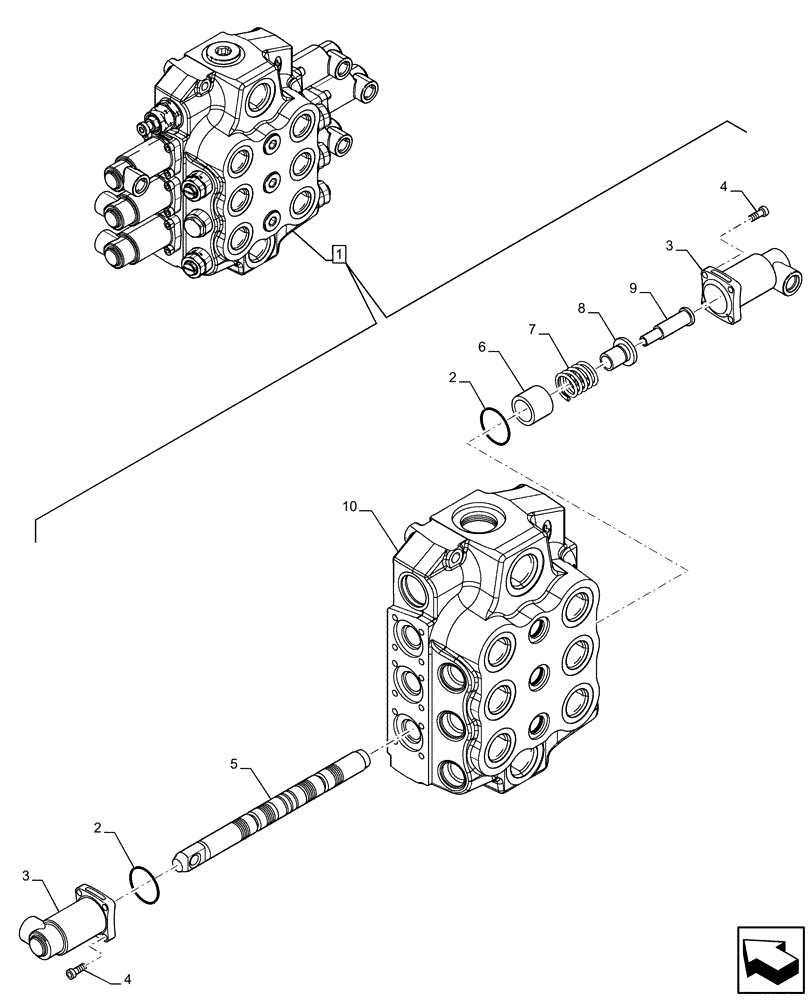 1
4
3
9
8
7
6
2
10
5
2
3
4