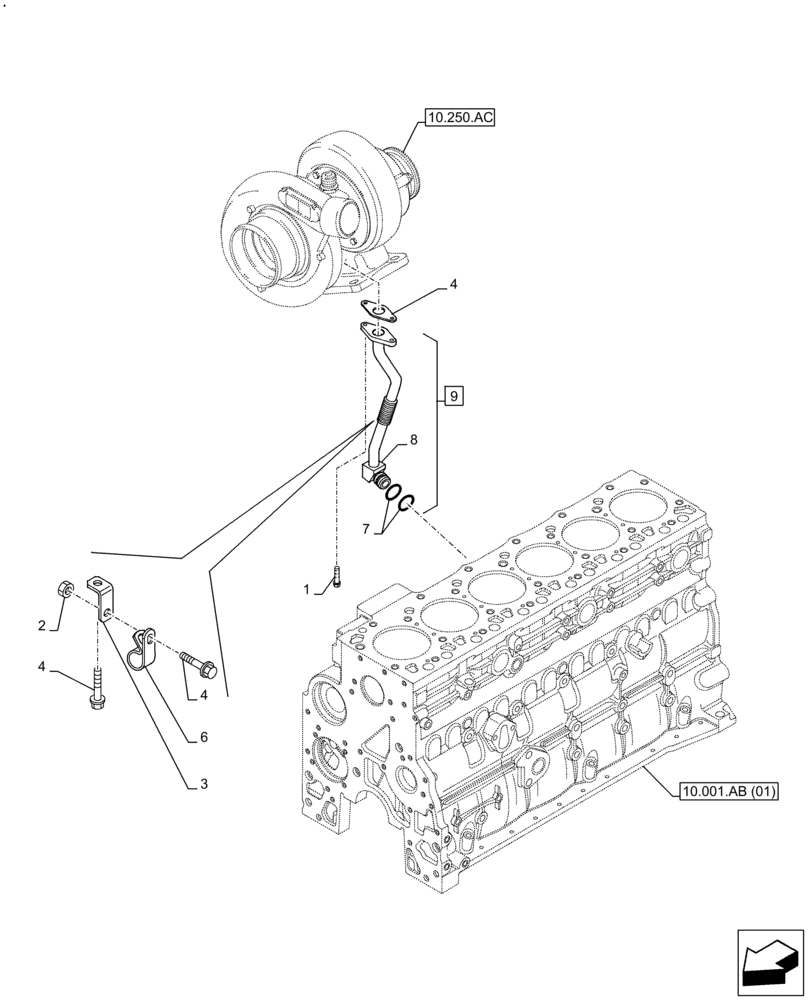 10.250.AC

4

9

8

7

1

2

4

4

6

3

10.001.AB (01)