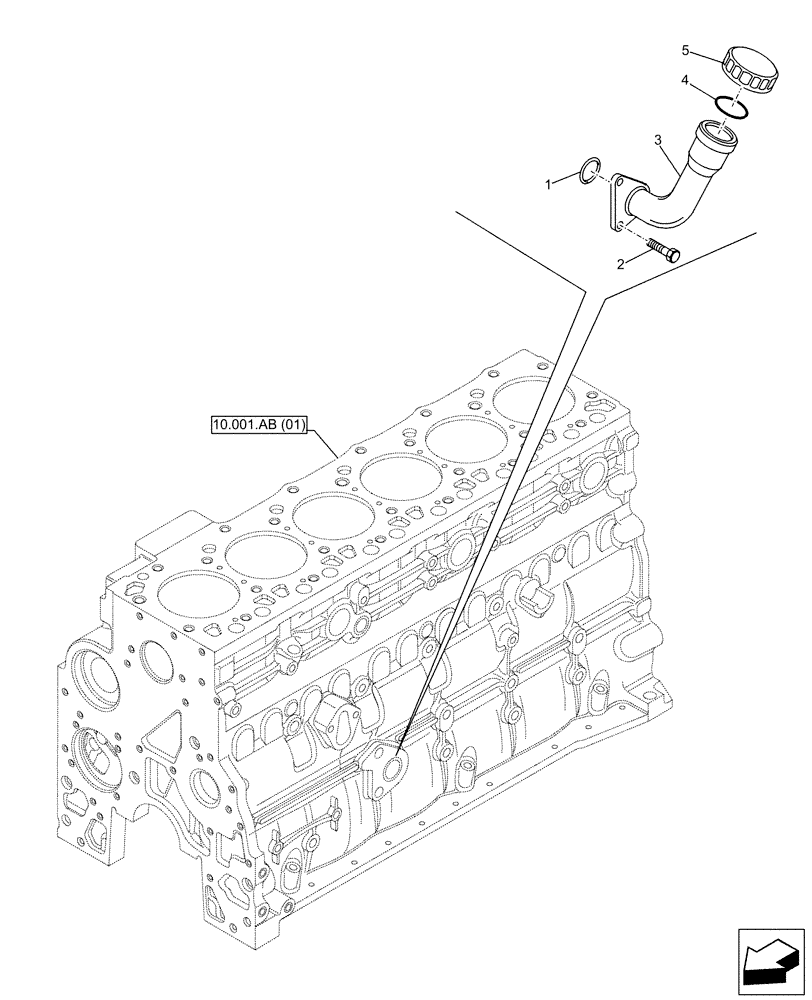 5
4
3
1
2
10.001.AB (01)