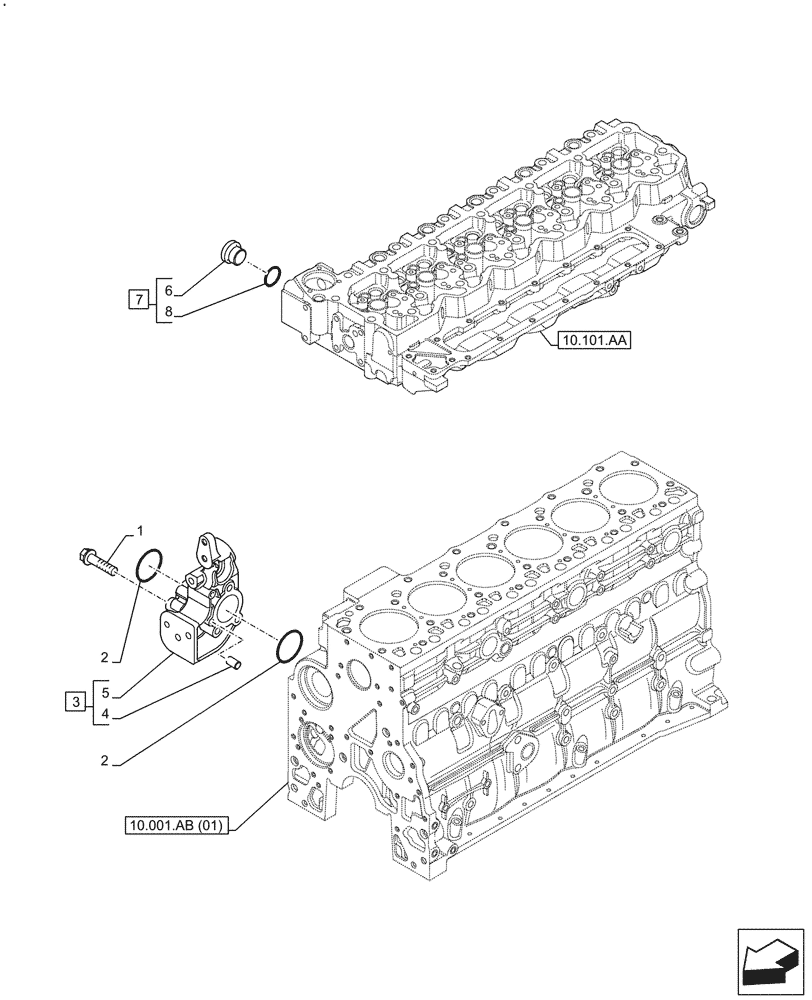 7
6
8
10.101.AA
1
2
3
5
4
2
10.001.AB (01)