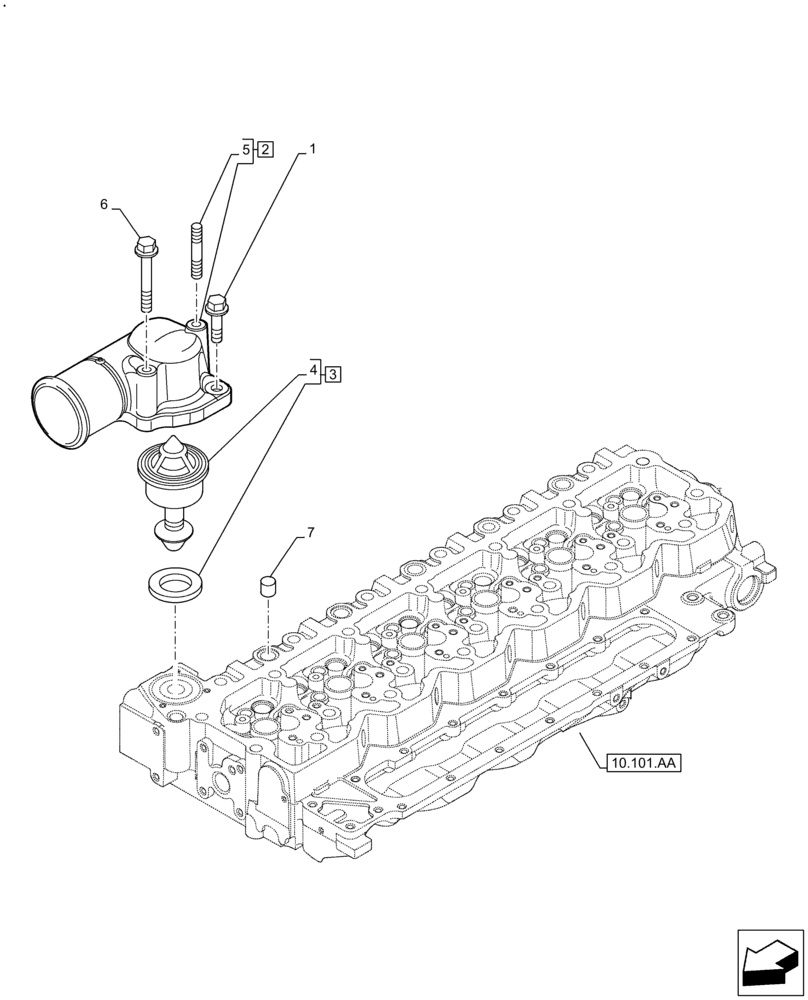 5 2
1
6
4 3
7
10.101.AA