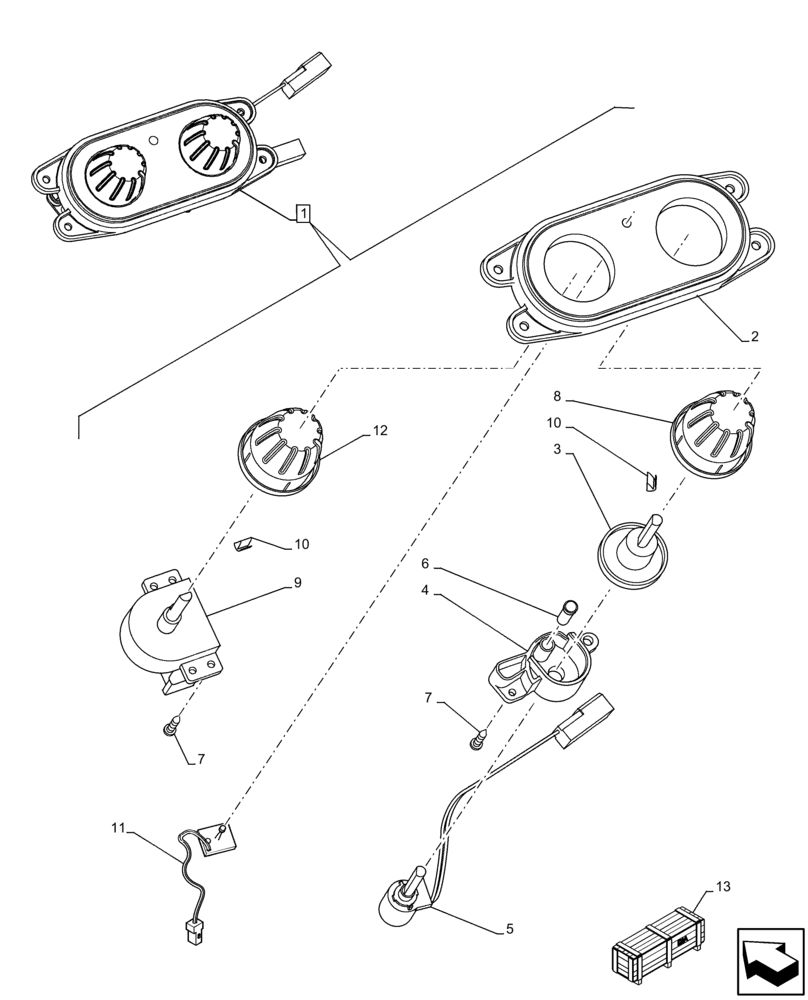 1
2
8
10
3
12
10
9
6
4
7
7
11
5
13