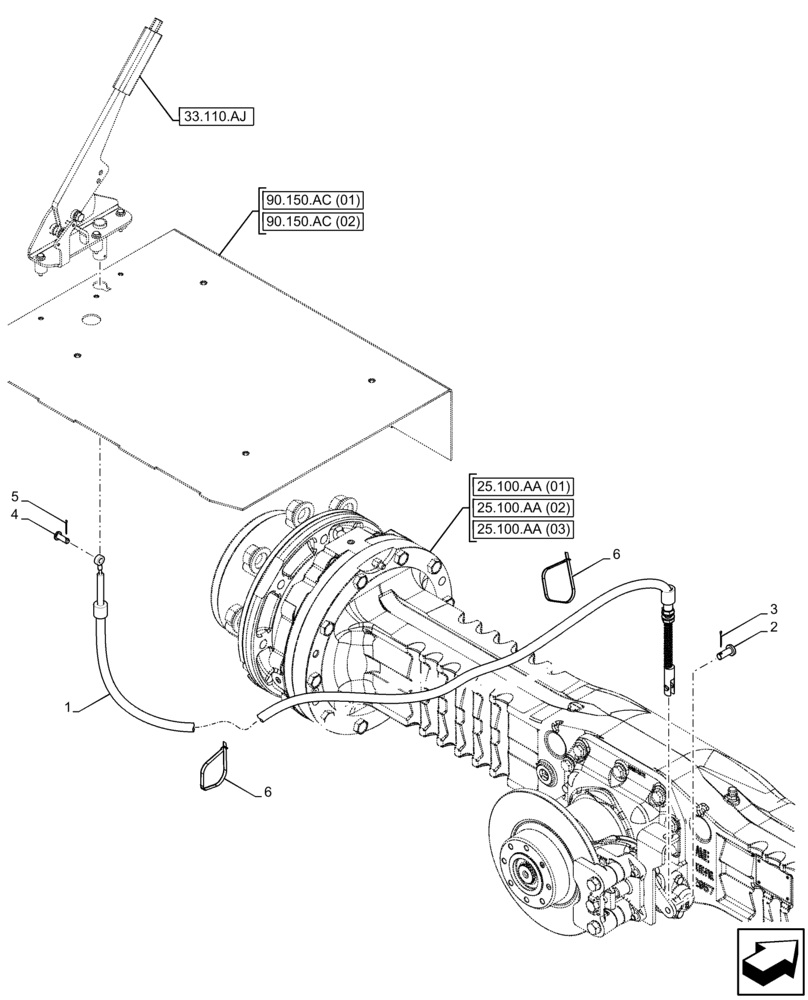 33.110.AJ

90.150.AC (01)
90.150.AC (02)

25.100.AA (01)
25.100.AA (02)
25.100.AA (03)

5
4
6
3
2
1
6