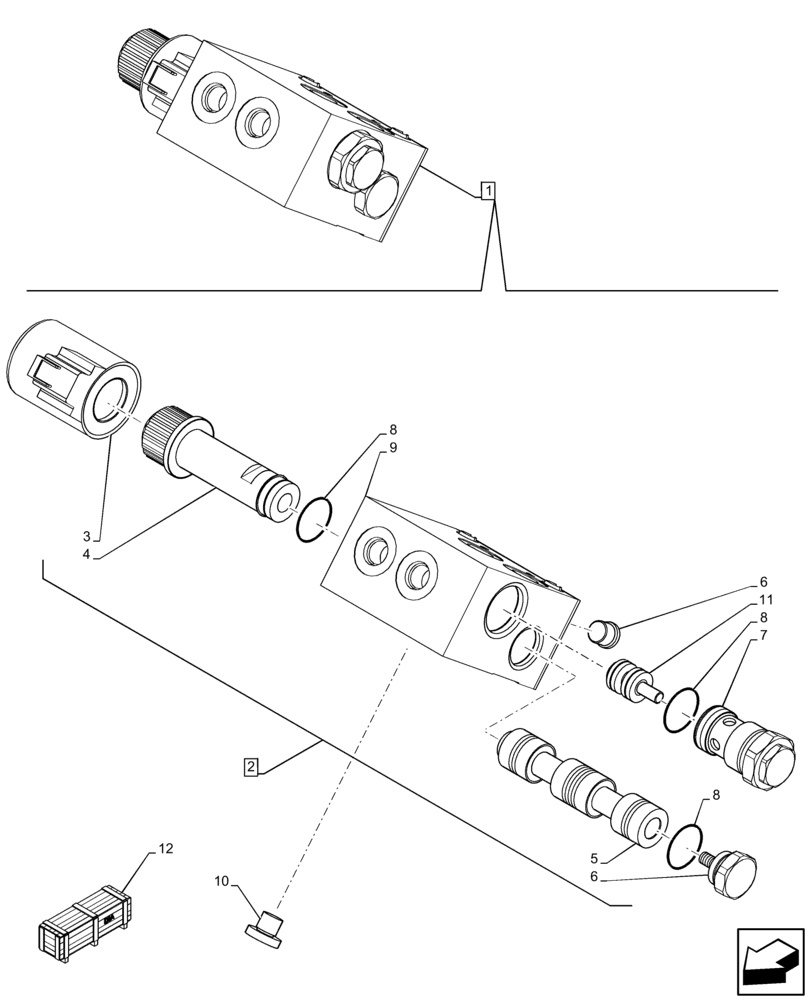 1
8
9
3
4
6
11
8
7
2
8
5
6
12
10