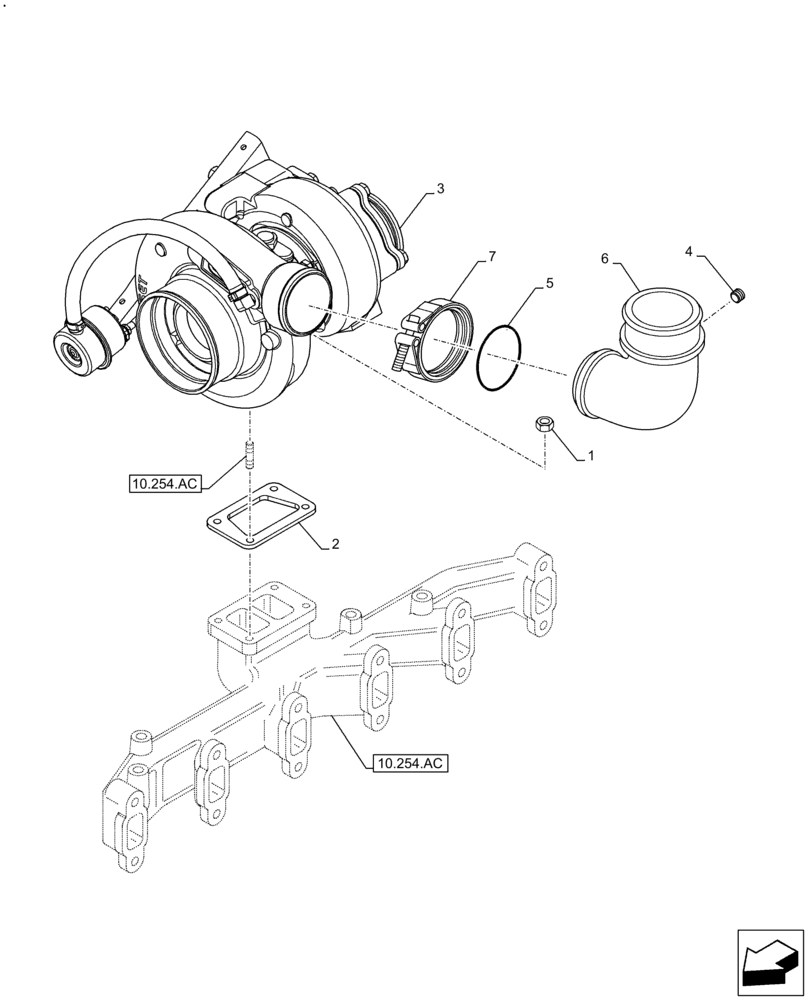 3
7
6
4
5
1
10.254.AC
2
10.254.AC