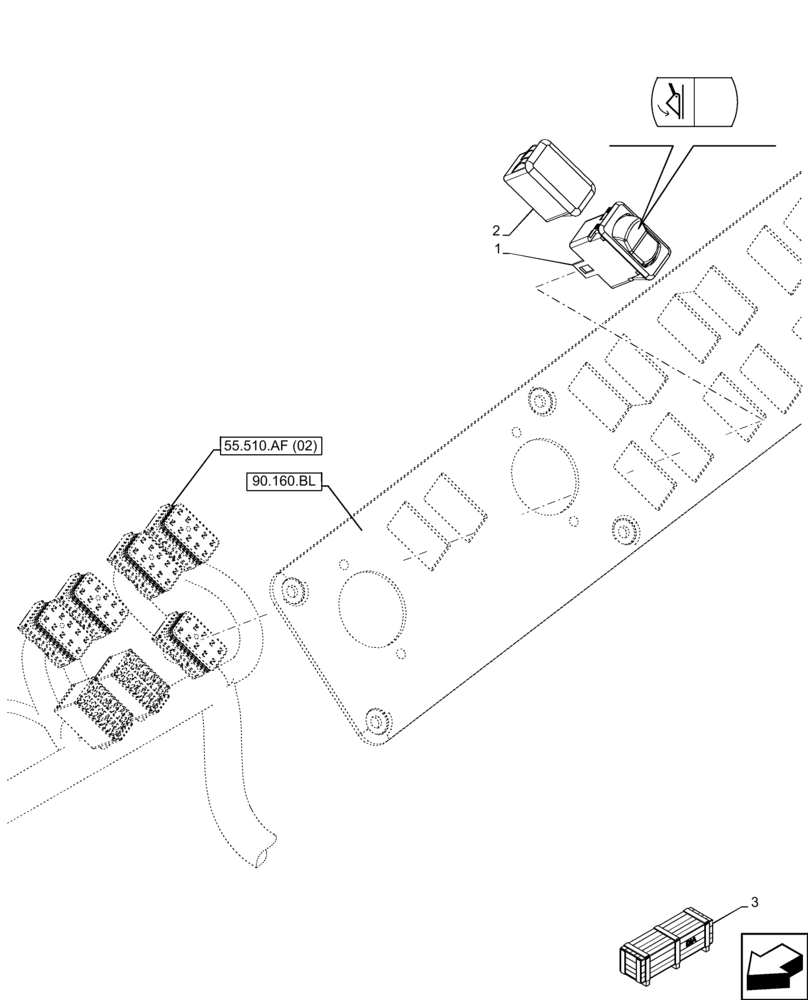 2
1
55.510.AF (02)
90.160.BL
3