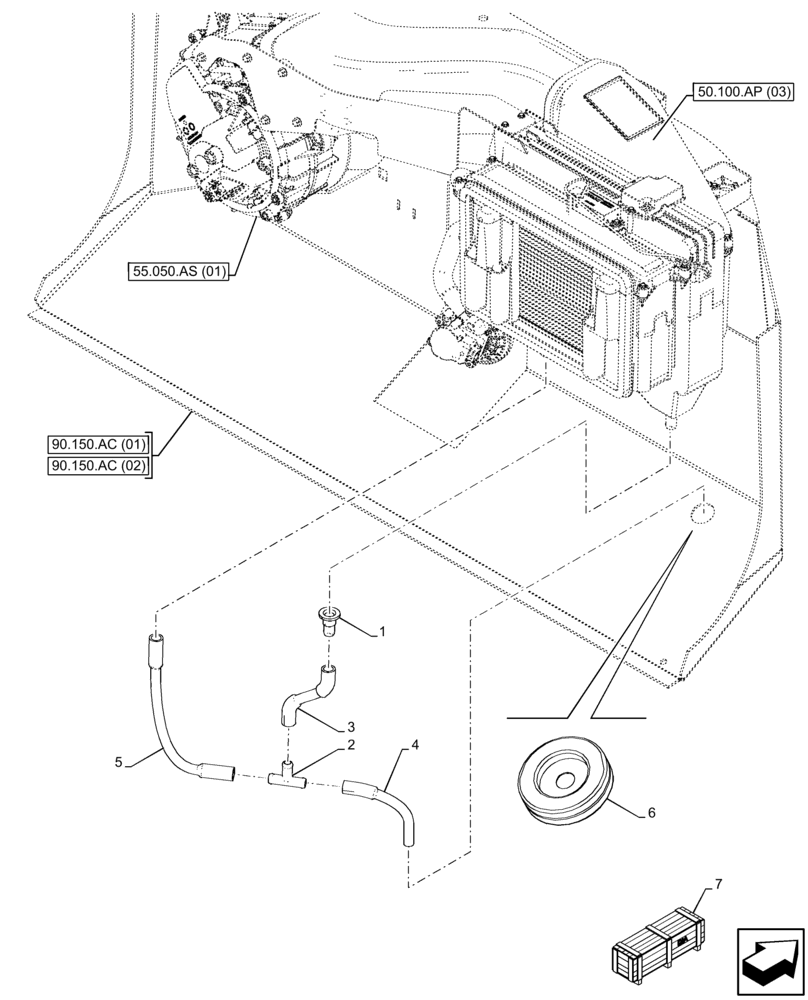 50.100.AP (03)

55.050.AS (01)

90.150.AC (01)
90.150.AC (02)

1

3

2

4

5

6

7