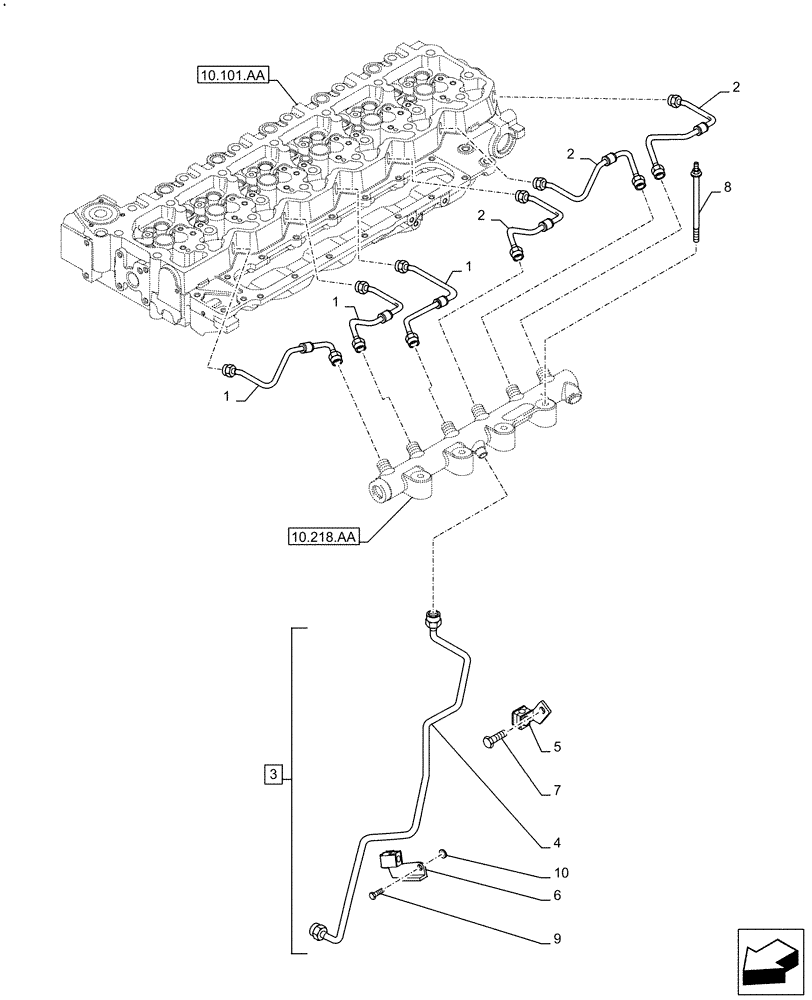 10.101.AA
2
2
8
2
1
1
1
10.218.AA
3
5
7
4
10
6
9