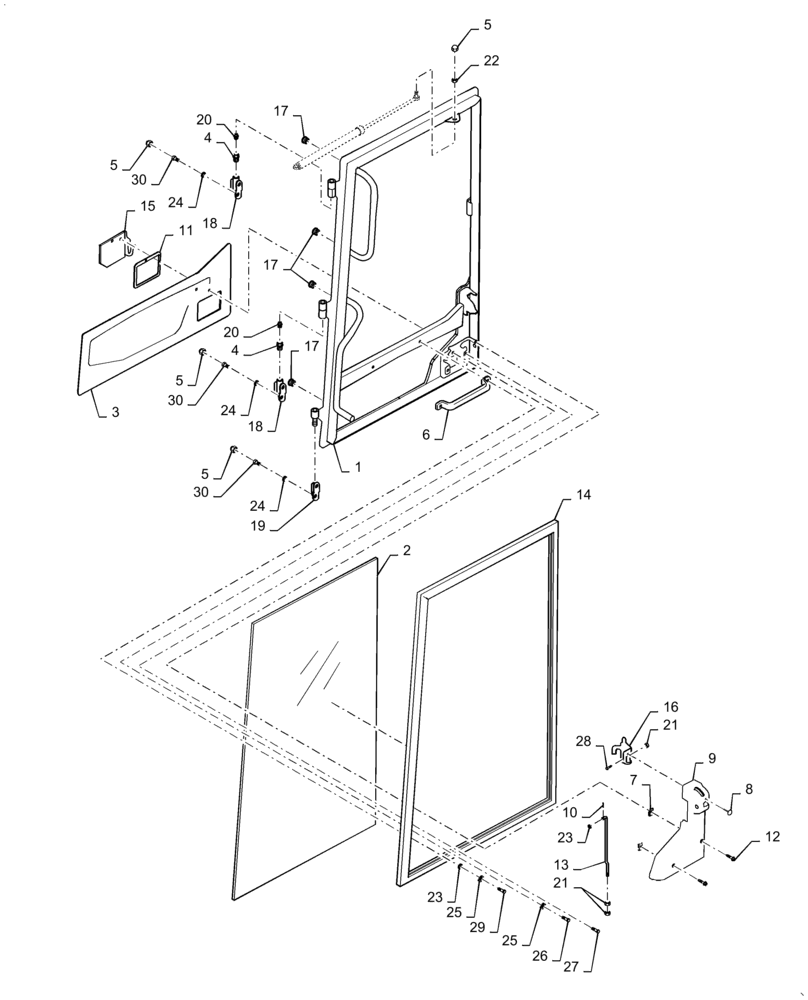 5
22
17
20
4
5
30
24
18
15
11
17
20
4
17
5
30
24
18
3
6
1
5
30
24
19
14
2
16
21
28
9
7
8
10
23
12
13
21
23
25
29
25
26
27