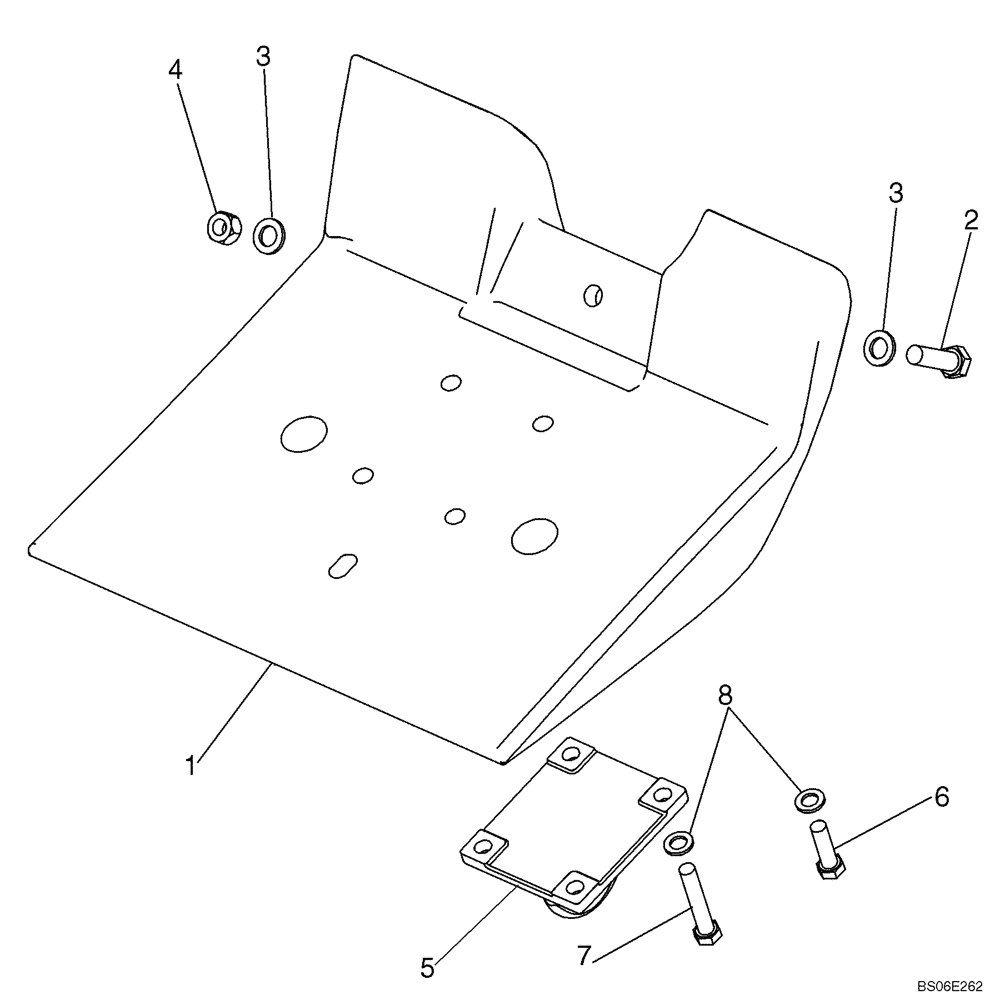 4
3
3
2
1
8
6
5
7
BS06E262