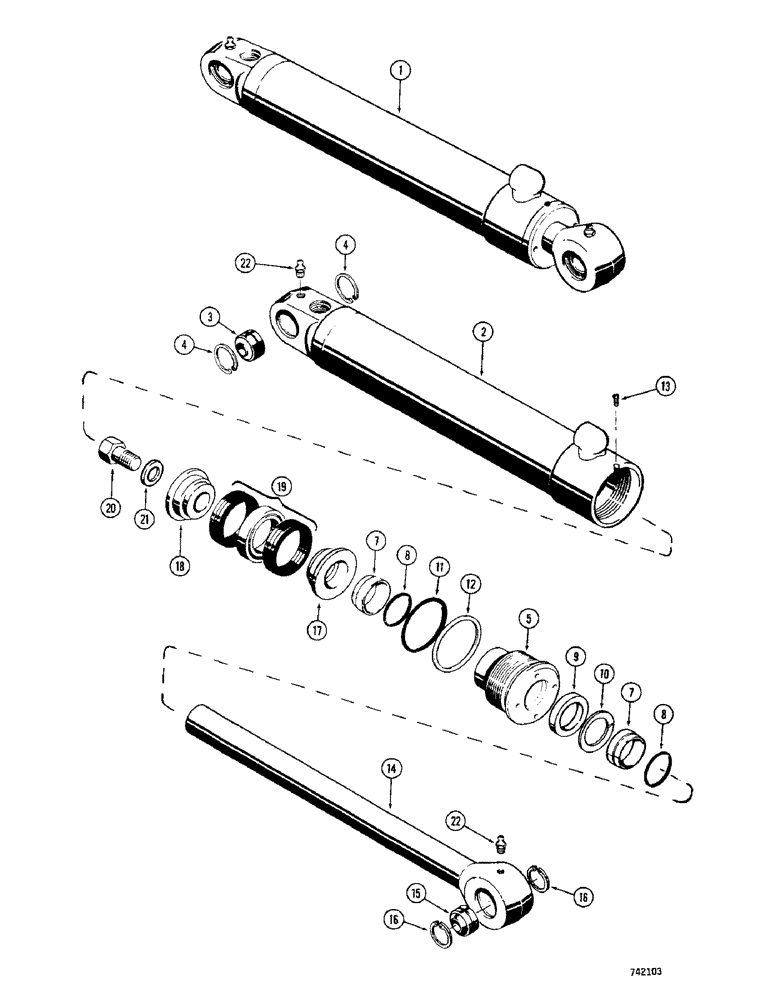 1
22
4
3
4
2
13
20
21
18
19
17
7
8
11
12
5
9
10
7
8
14
22
15
16
16
742103