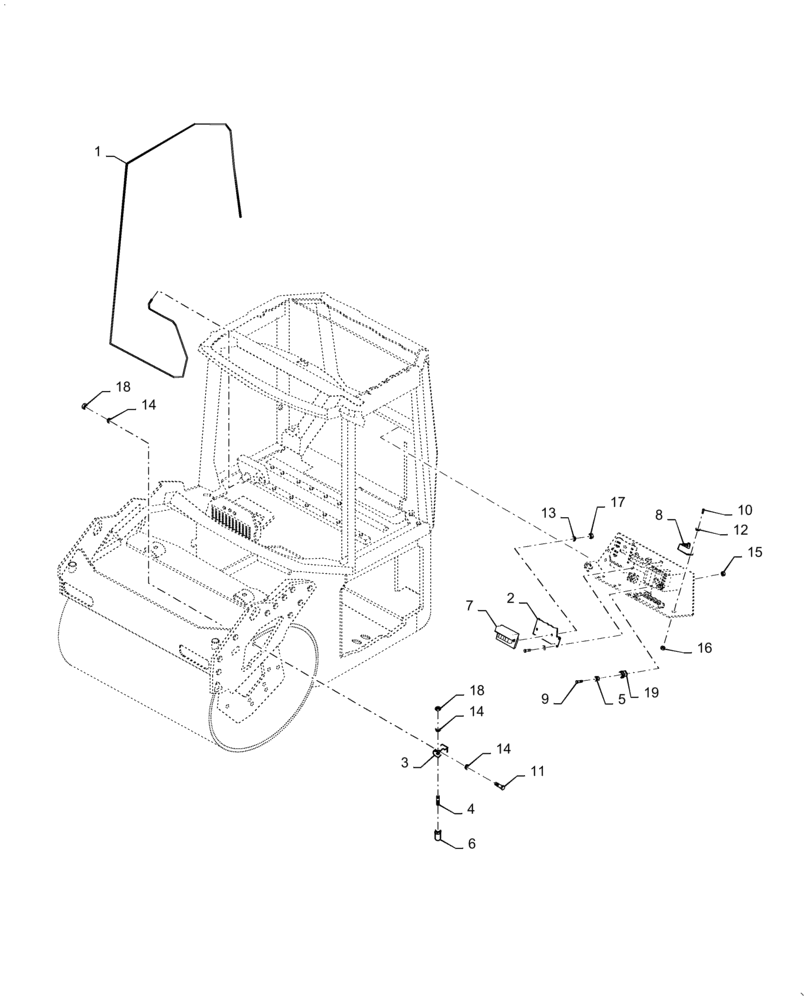 1
18
14
13
17
8
10
12
15
7
2
16
9
5
19
18
14
3
14
11
4
6