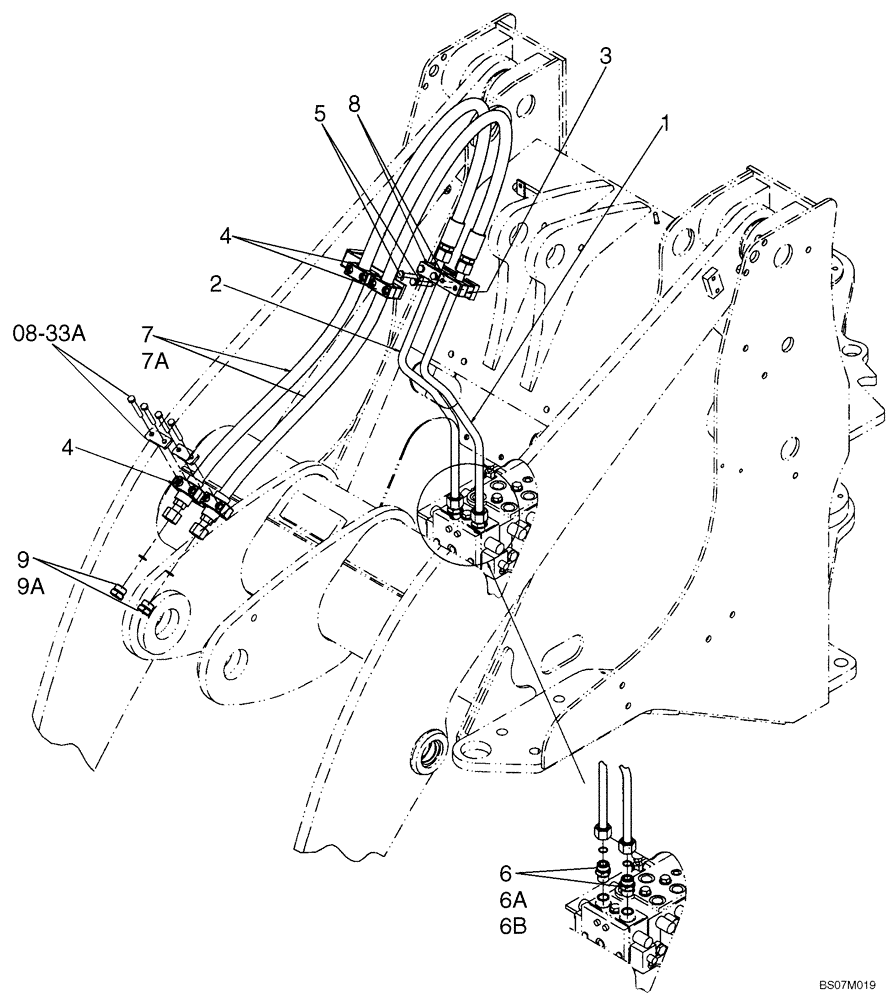 3
1
5
8
4
2
08-33A
7
7A
4
9
9A
6
6A
6B
BS07M019