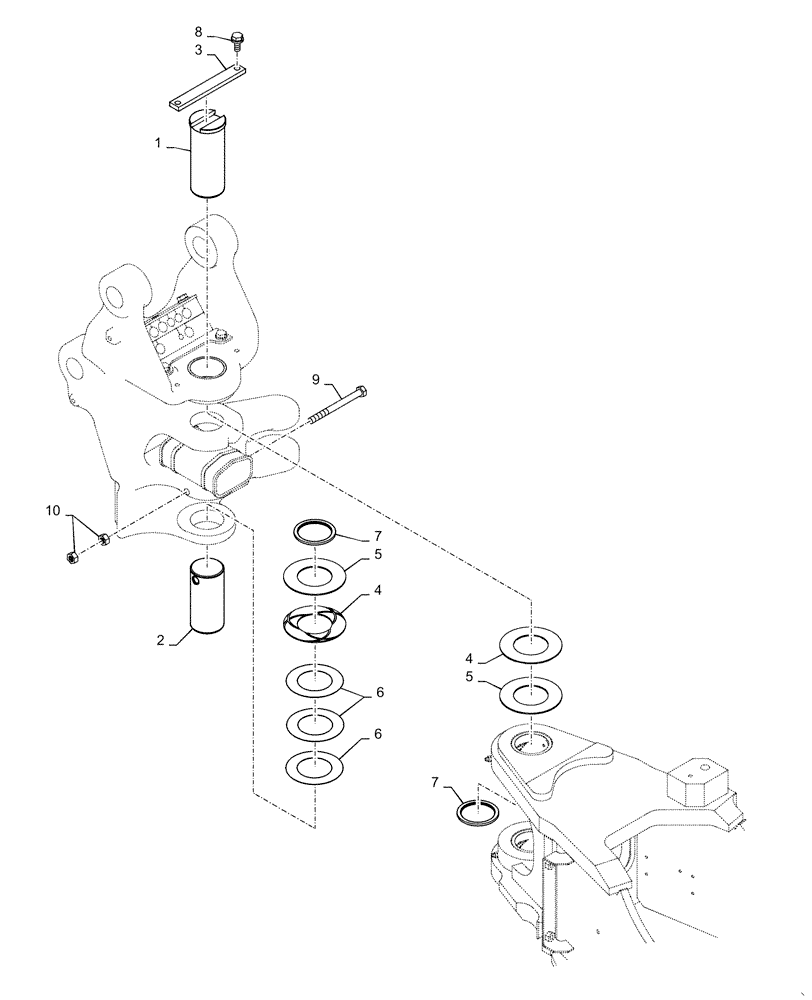 8
3
1
9
10
7
5
4
2
6
6
4
5
7