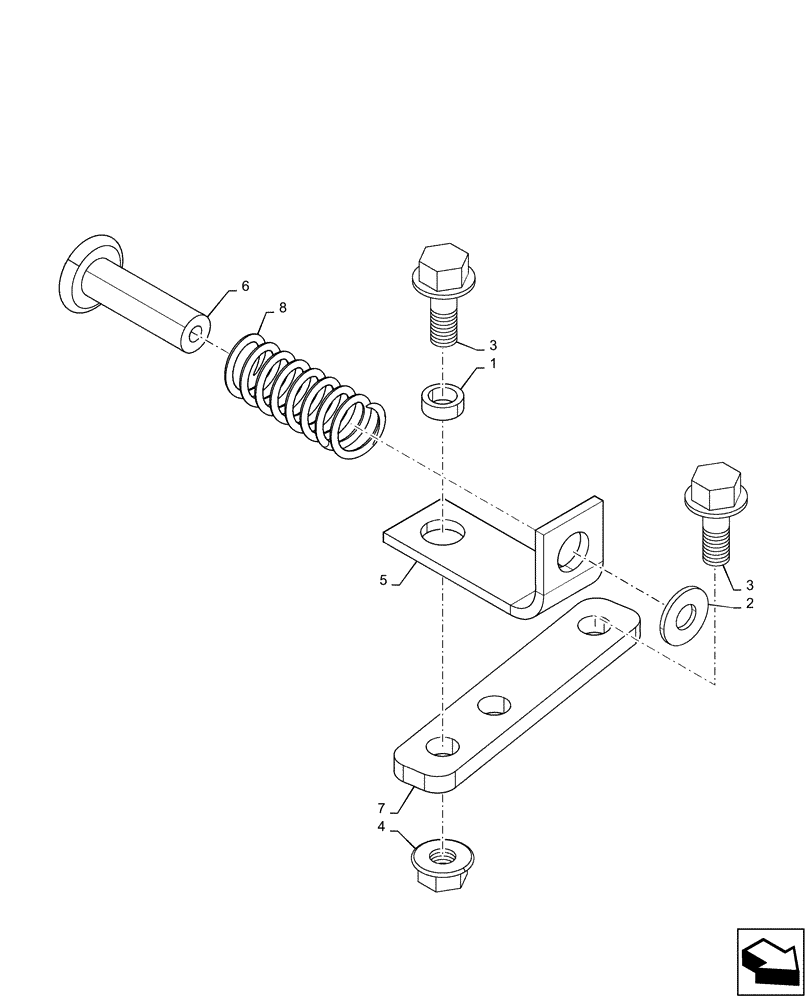 6
8
3
1
5
3
2
7
4