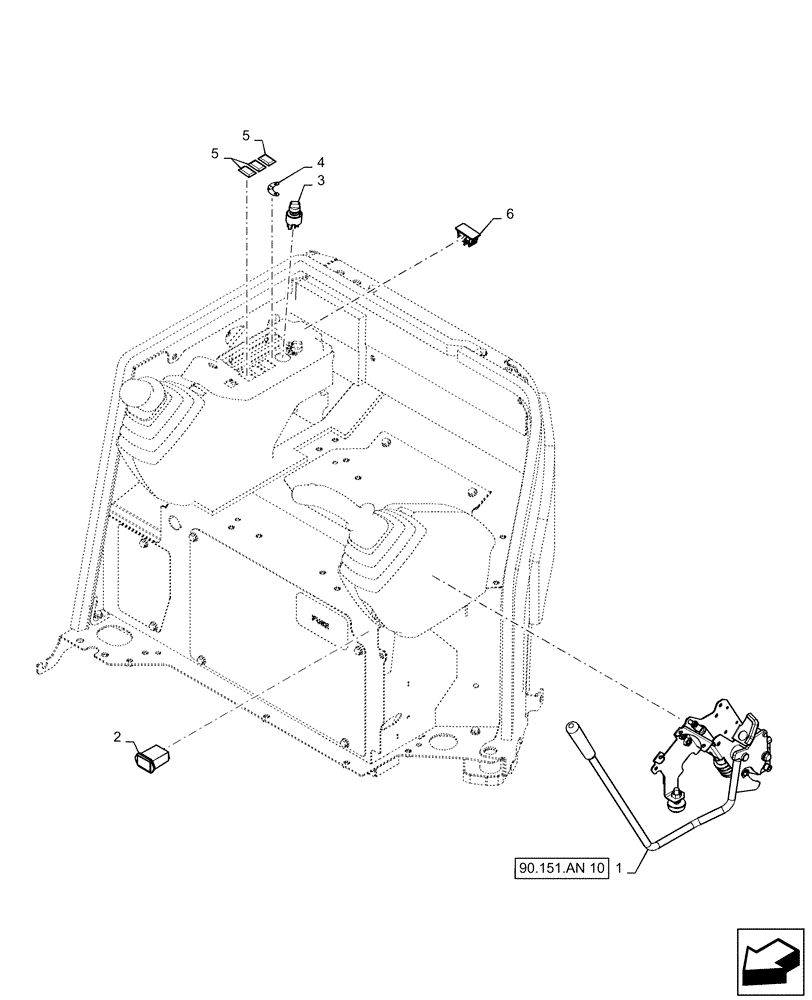 5
5
4
3
6
2
90.151.AN 10
1