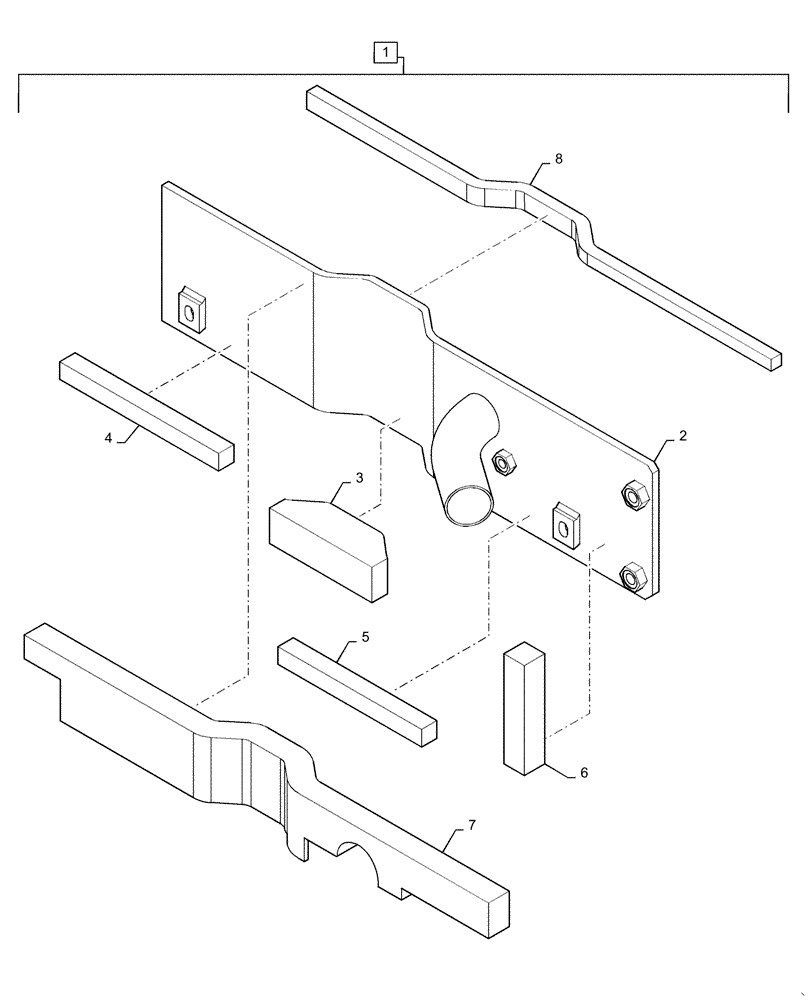 1
8
2
4
3
5
6
7