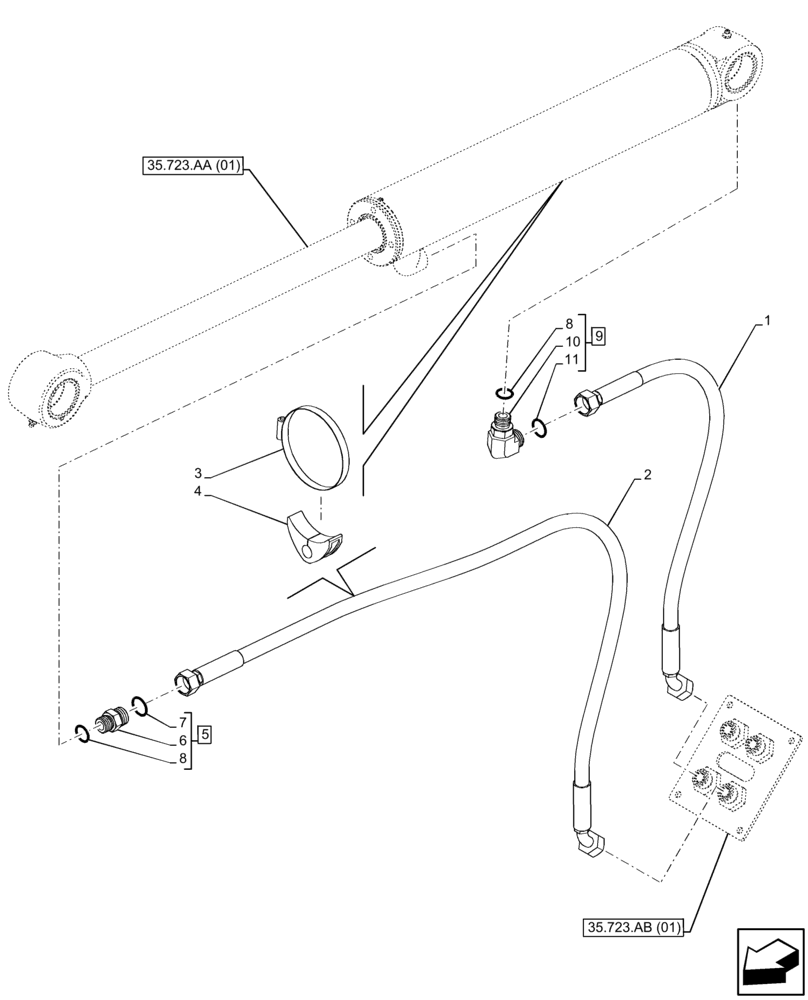 35.723.AA (01)
8
10
11
9
1
3
4
2
7
6
8
5
35.723.AB (01)