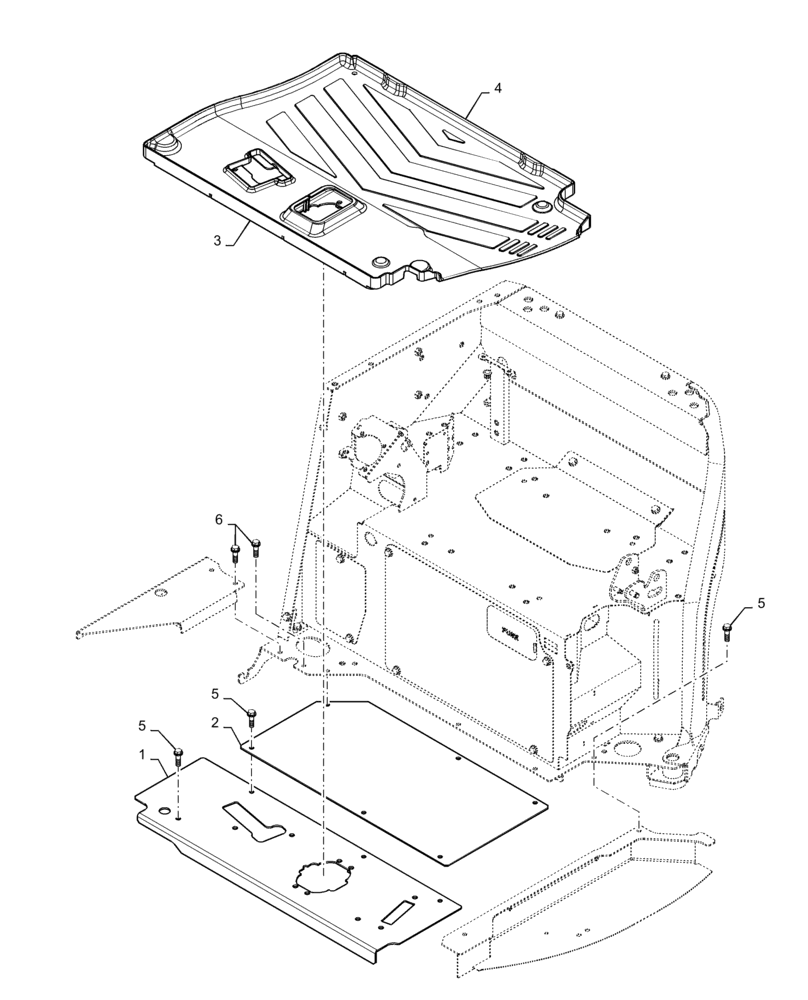 4
3
6
5
5
2
5
1