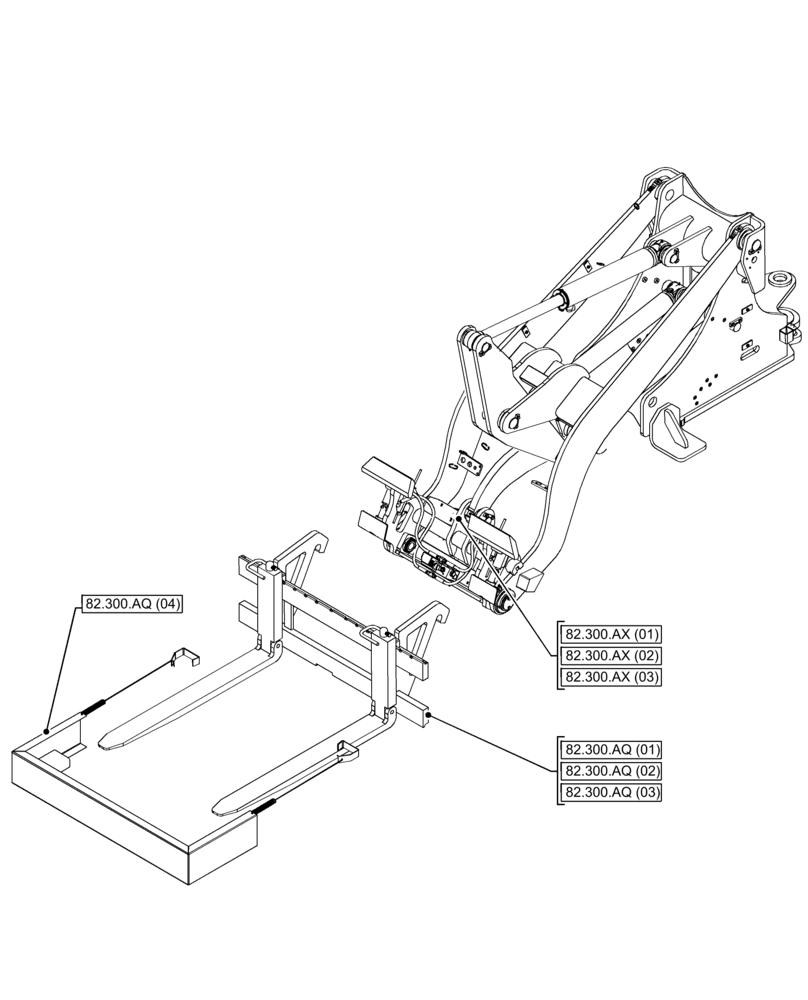 82.300.AQ (04)

82.300.AX (01)
82.300.AX (02)
82.300.AX (03)

82.300.AQ (01)
82.300.AQ (02)
82.300.AQ (03)