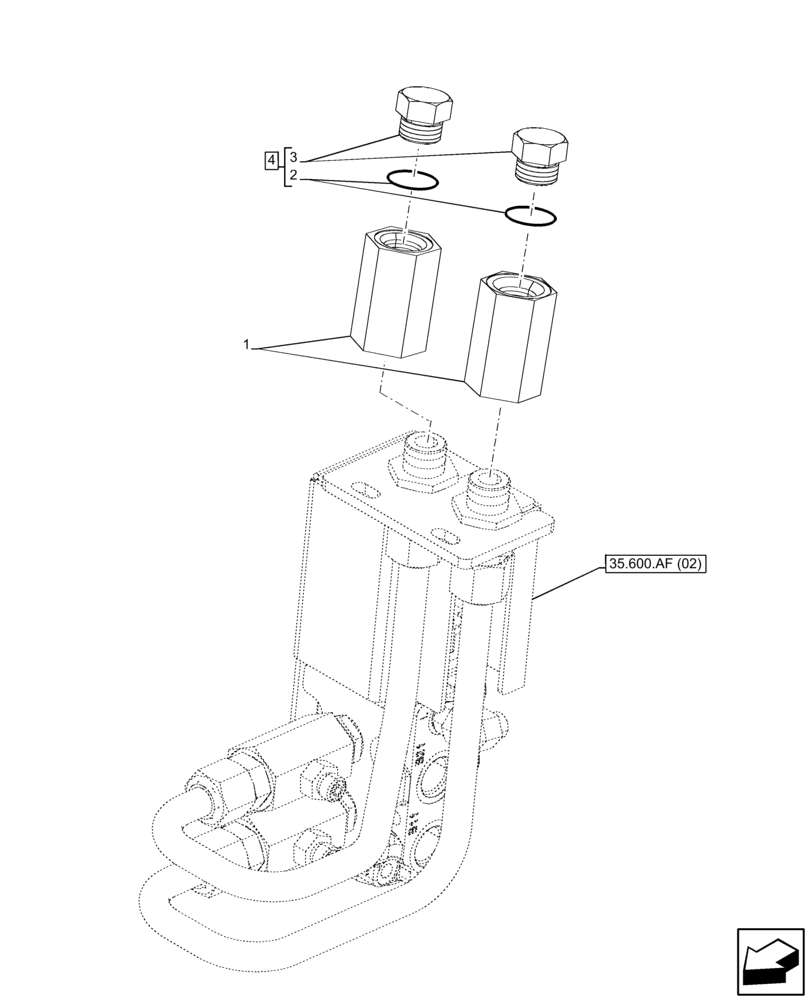 4
3
2
1
35.600.AF (02)