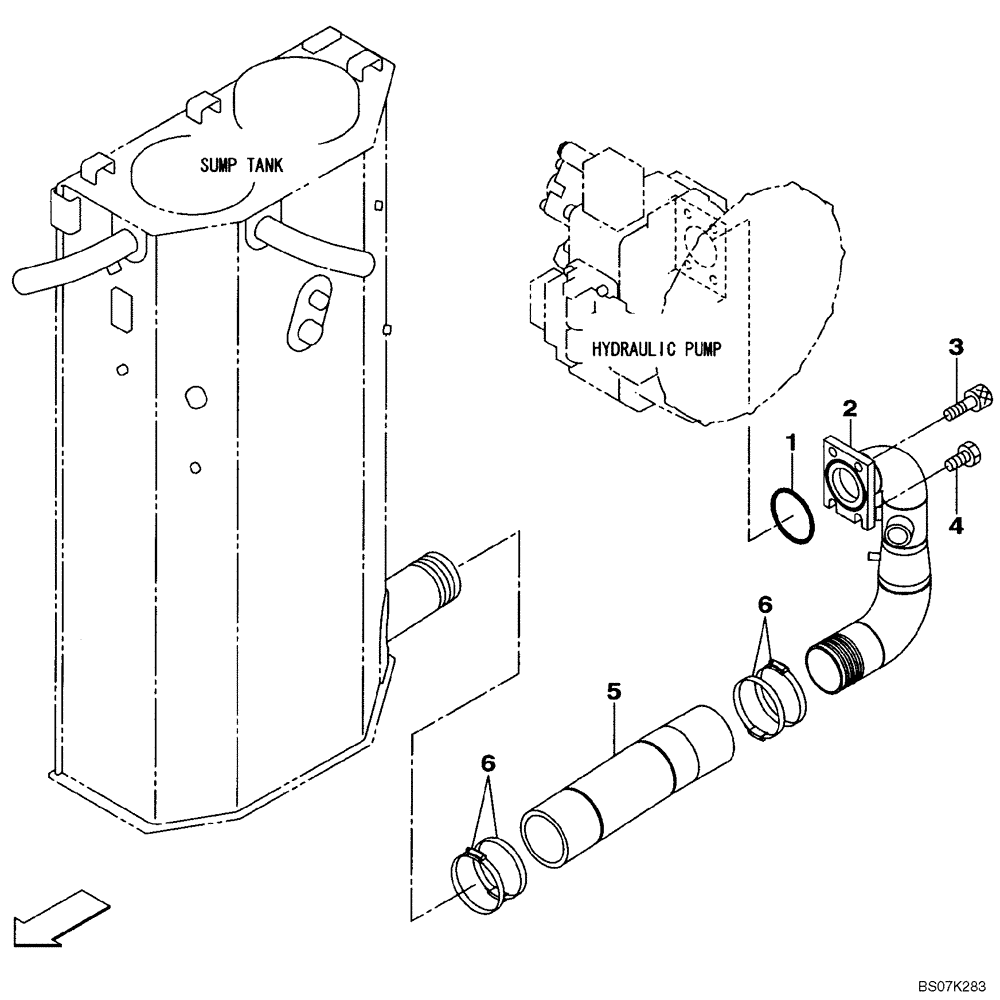 SUMP TANK

HYDRAULIC PUMP

3

2

1

4

6

5

6

BS07K283