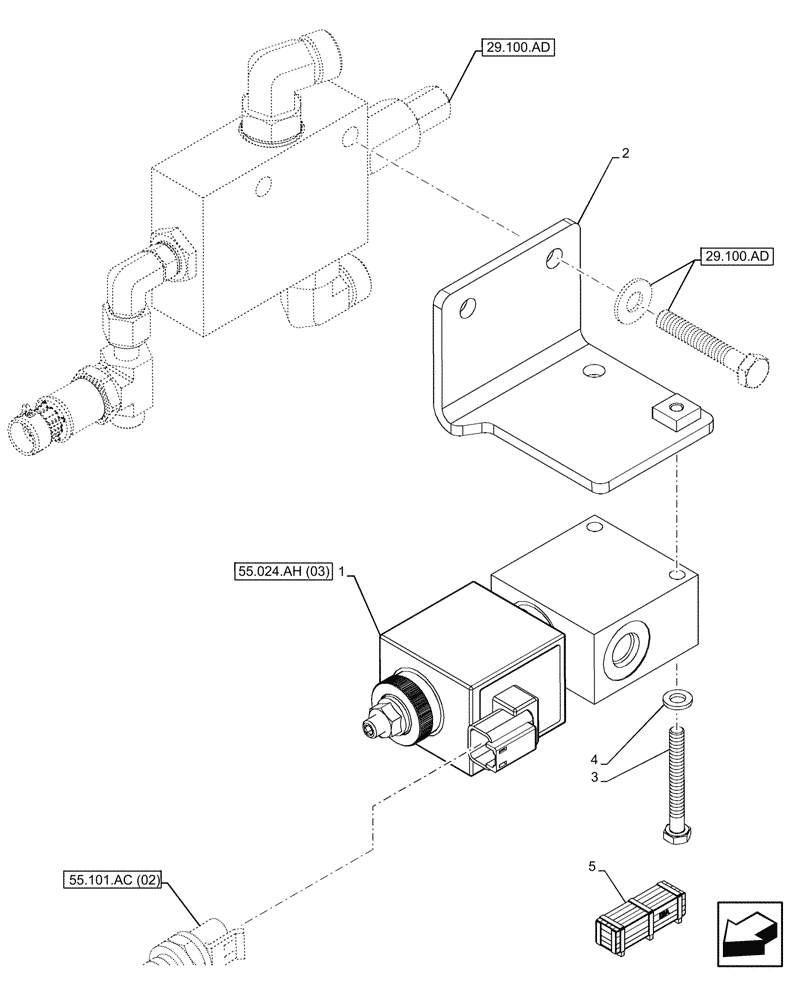 29.100.AD
2
29.100.AD
55.024.AH (03)
1
4
3
55.101.AC (02)
5