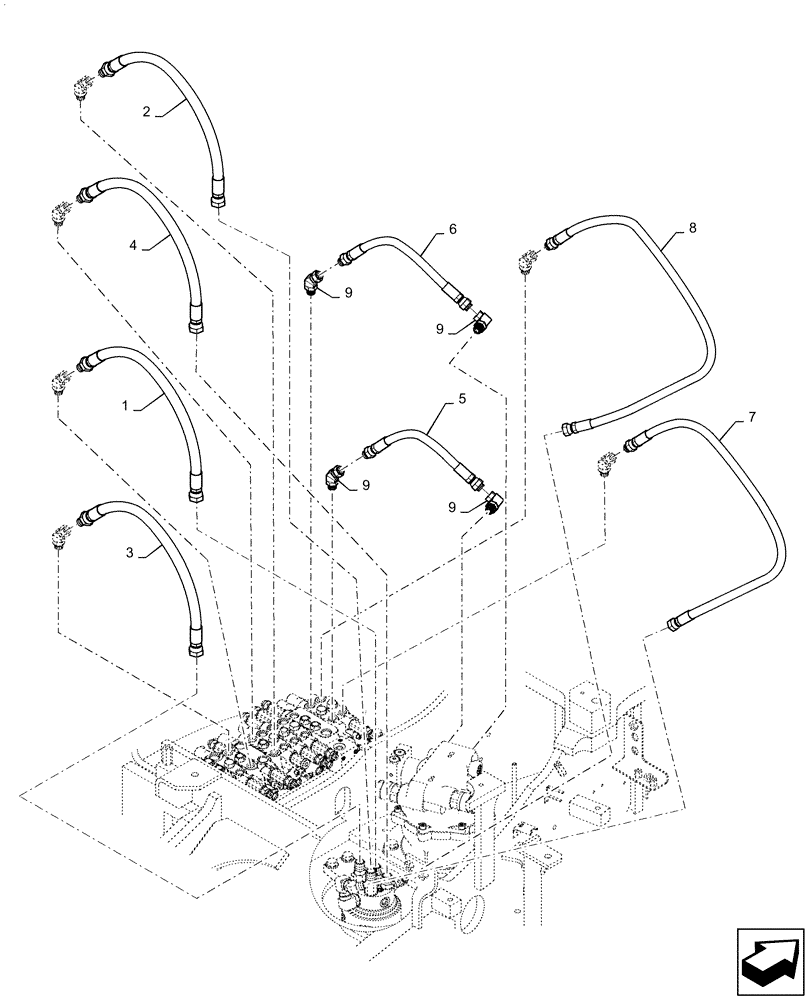 2
4
6
8
9
9
1
5
7
9
9
3