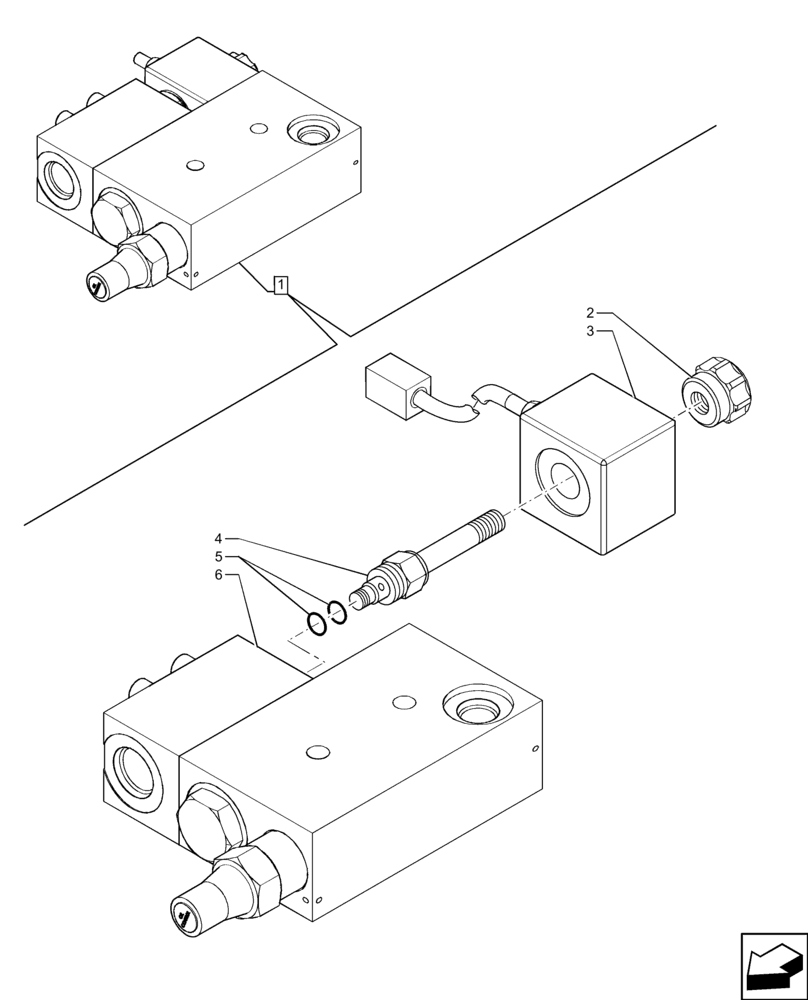 1
2
3
4
5
6