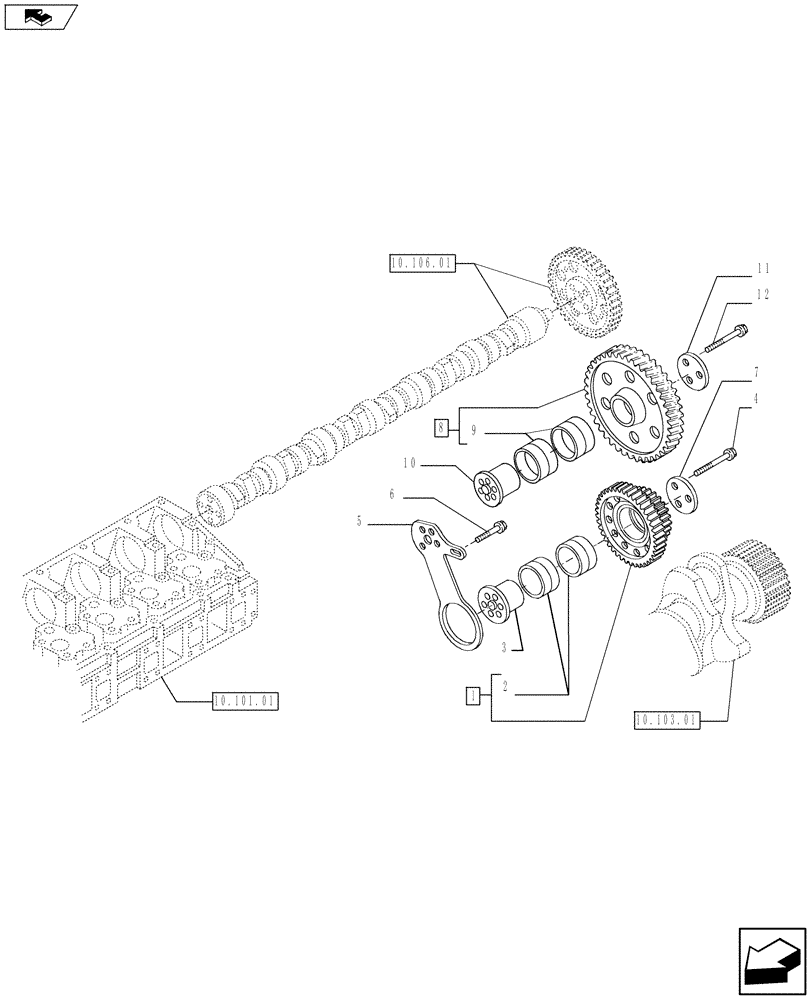 10.106.01

11

12

7

4

8

9

10

6

5

3

1

2

10.101.01

10.103.01