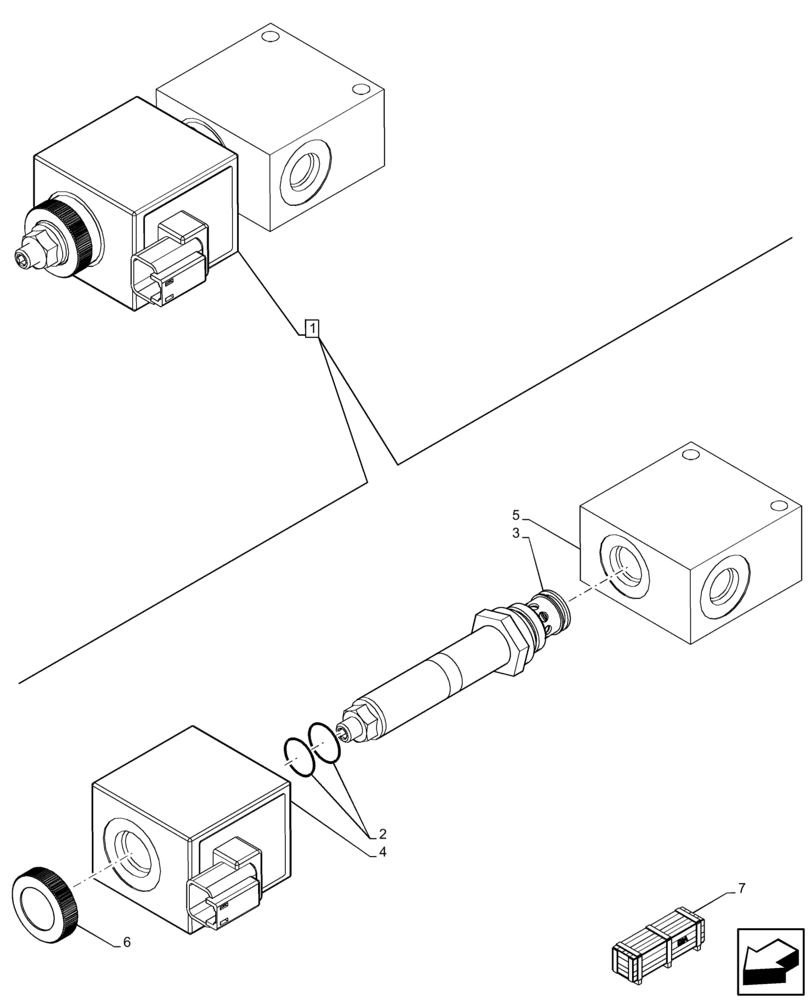 1
5
3
2
4
6
7