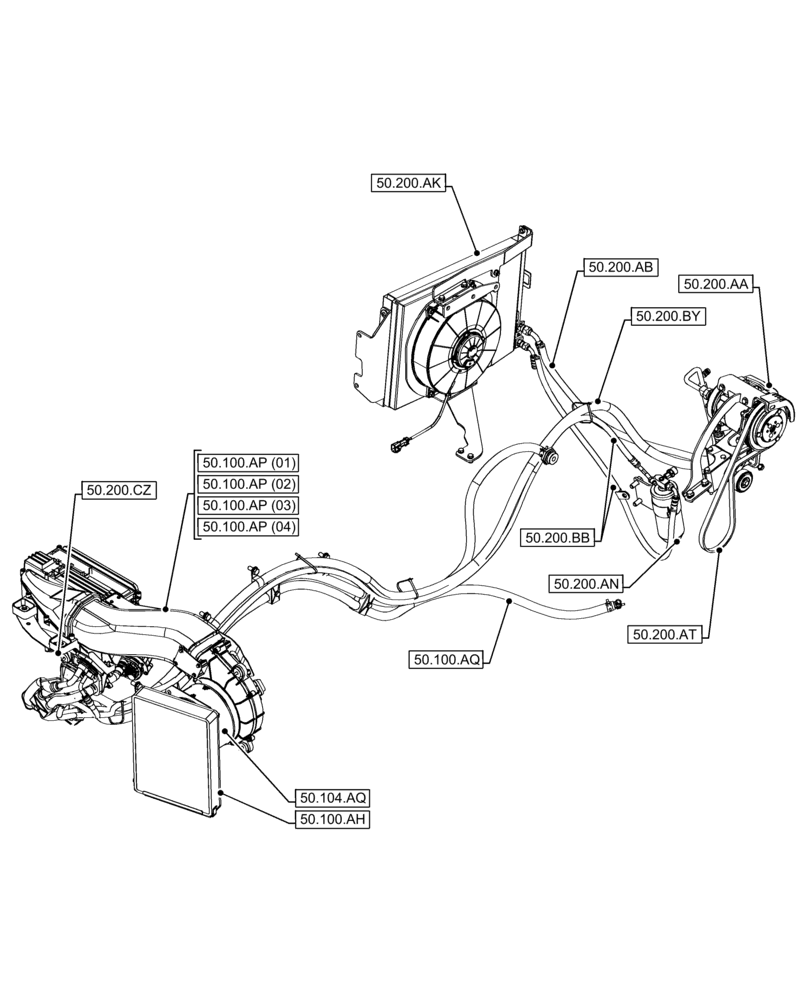 50.200.AK
50.200.AB
50.200.AA
50.200.BY
50.100.AP (01)
50.100.AP (02)
50.100.AP (03)
50.100.AP (04)
50.200.CZ
50.200.BB
50.200.AN
50.200.AT
50.100.AQ
50.104.AQ
50.100.AH