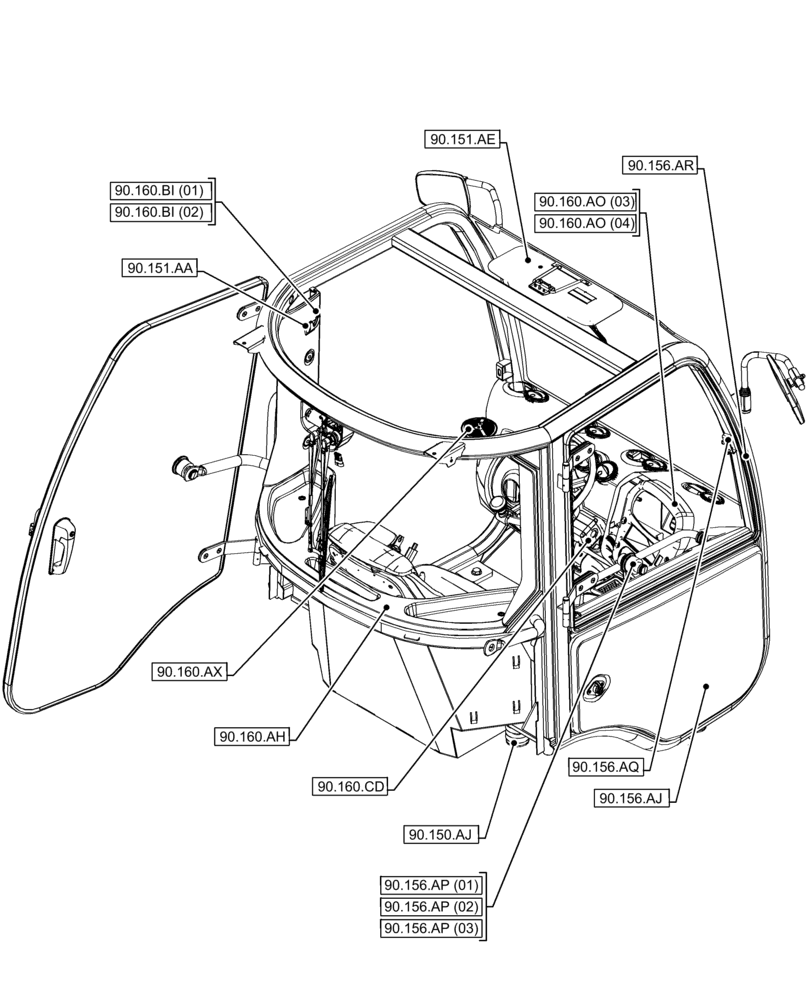 90.151.AE
90.156.AR
90.160.BI (01)
90.160.BI (02)
90.160.AO (03)
90.160.AO (04)
90.151.AA
90.160.AX
90.160.AH
90.160.CD
90.156.AQ
90.156.AJ
90.150.AJ
90.156.AP (01)
90.156.AP (02)
90.156.AP (03)