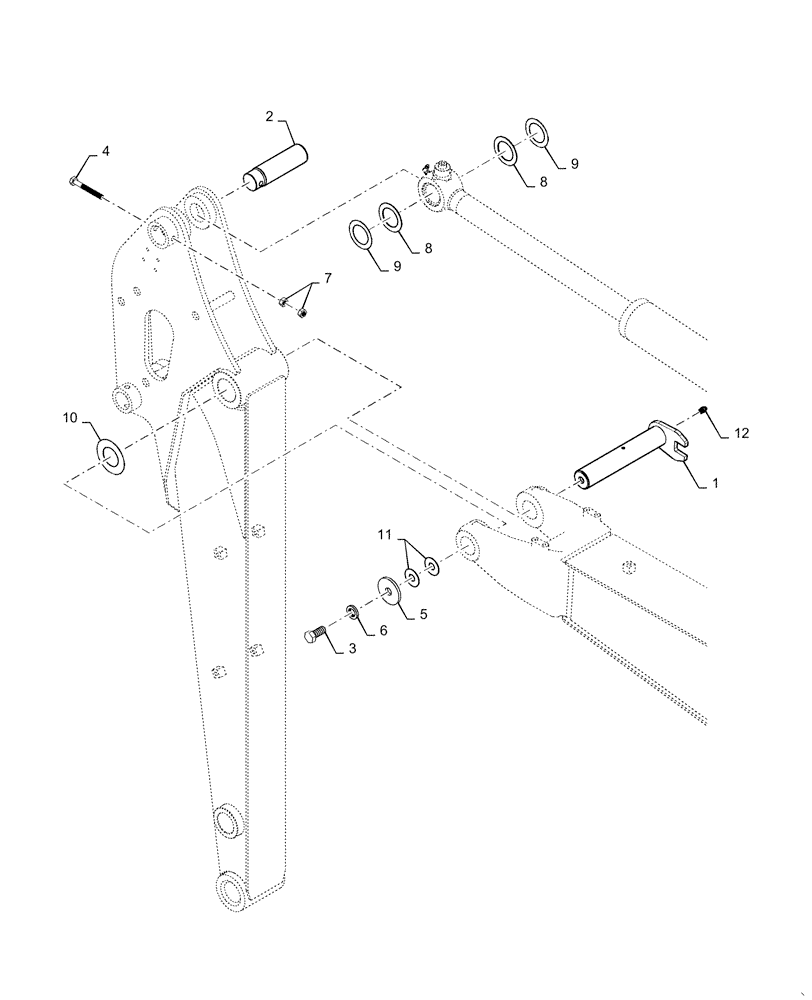 2
4
9
8
9
8
7
10
12
1
11
5
6
3