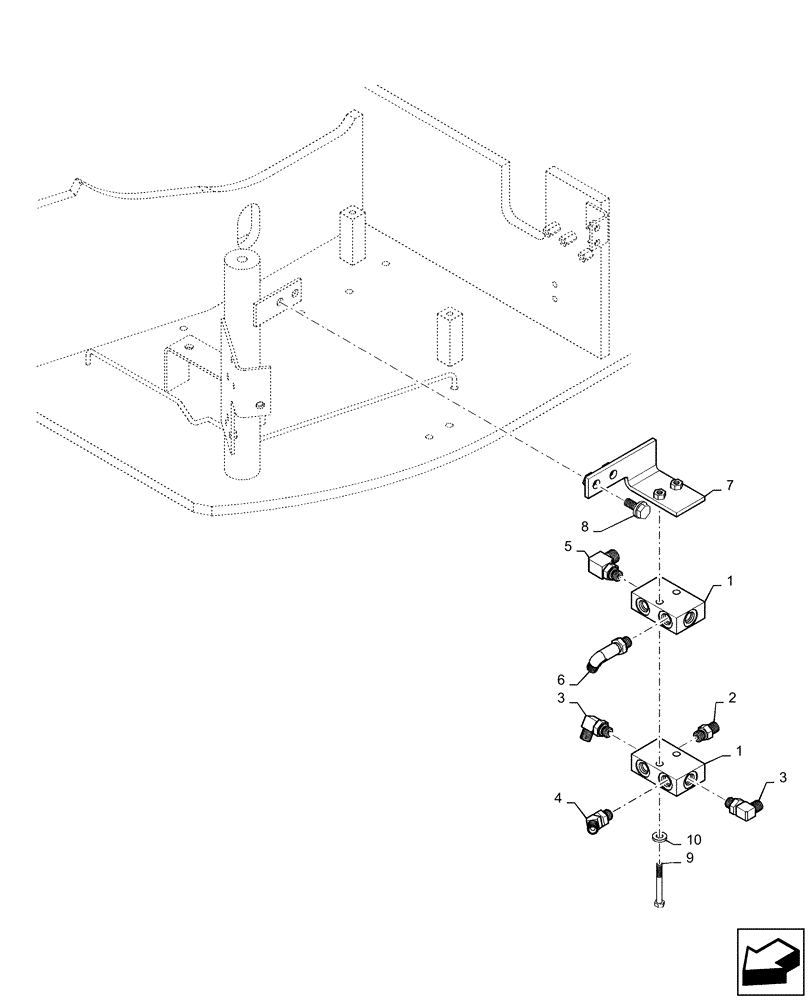 7
8
5
1
6
3
2
1
3
4
10
9