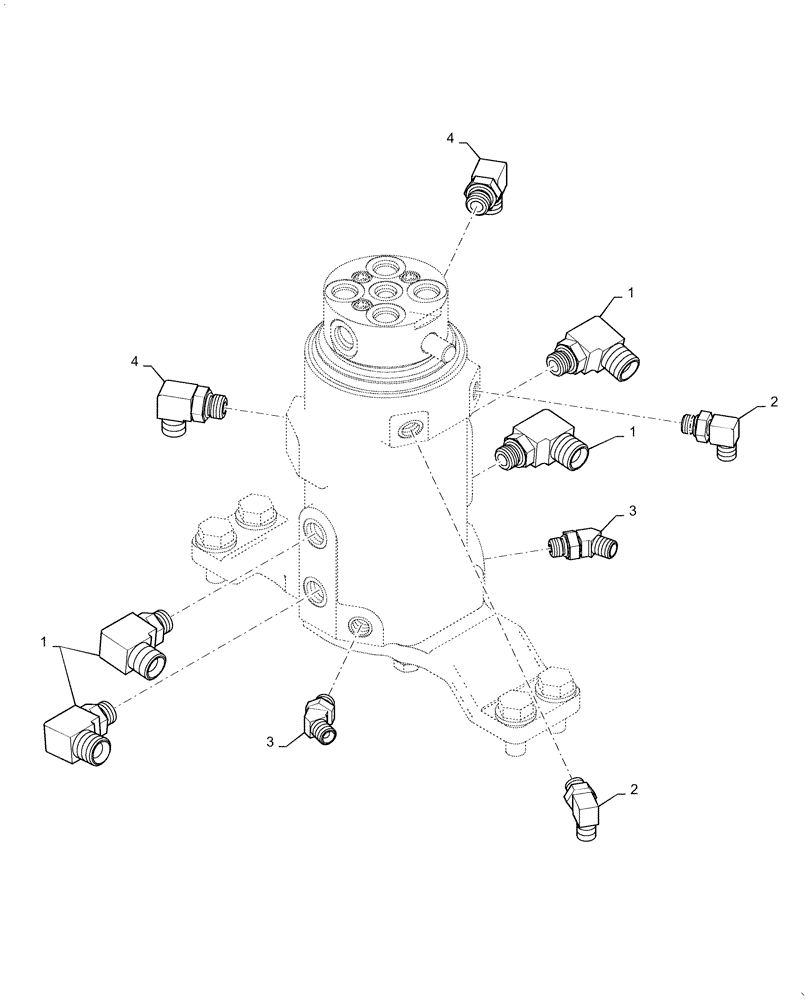 4

1

4

2

1

3

1

3

2