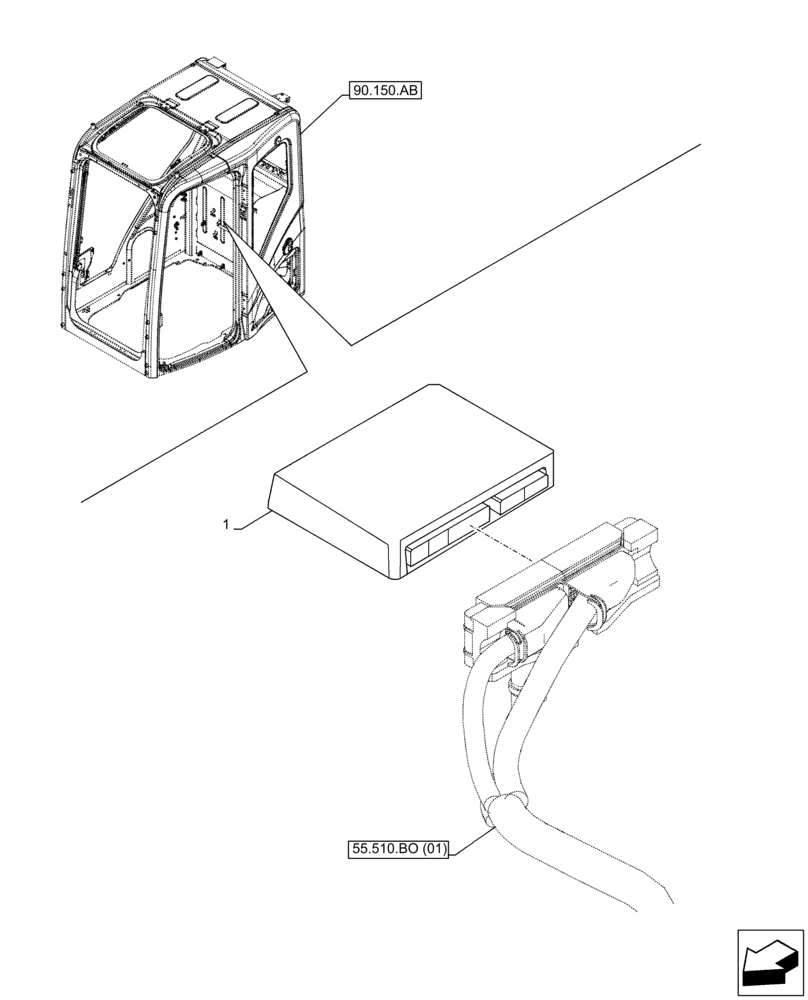 90.150.AB

1

55.510.BO (01)