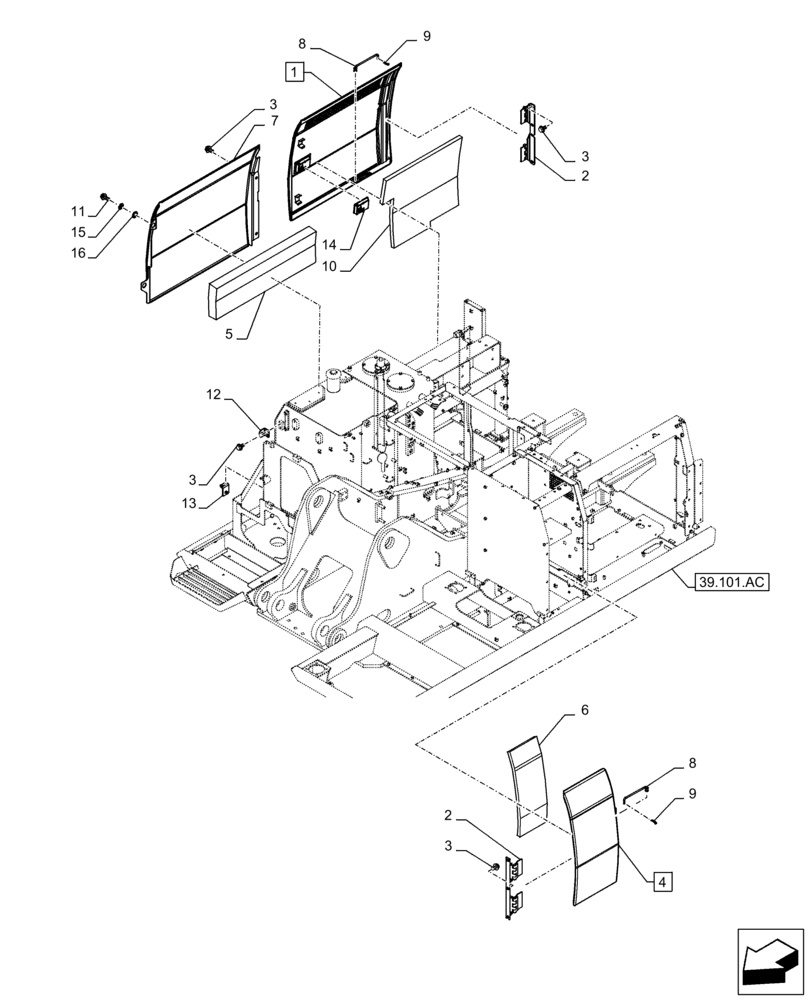 8
9
1
3
7
3
2
11
15
16
14
10
5
12
3
13
39.101.AC
6
8
9
2
3
4