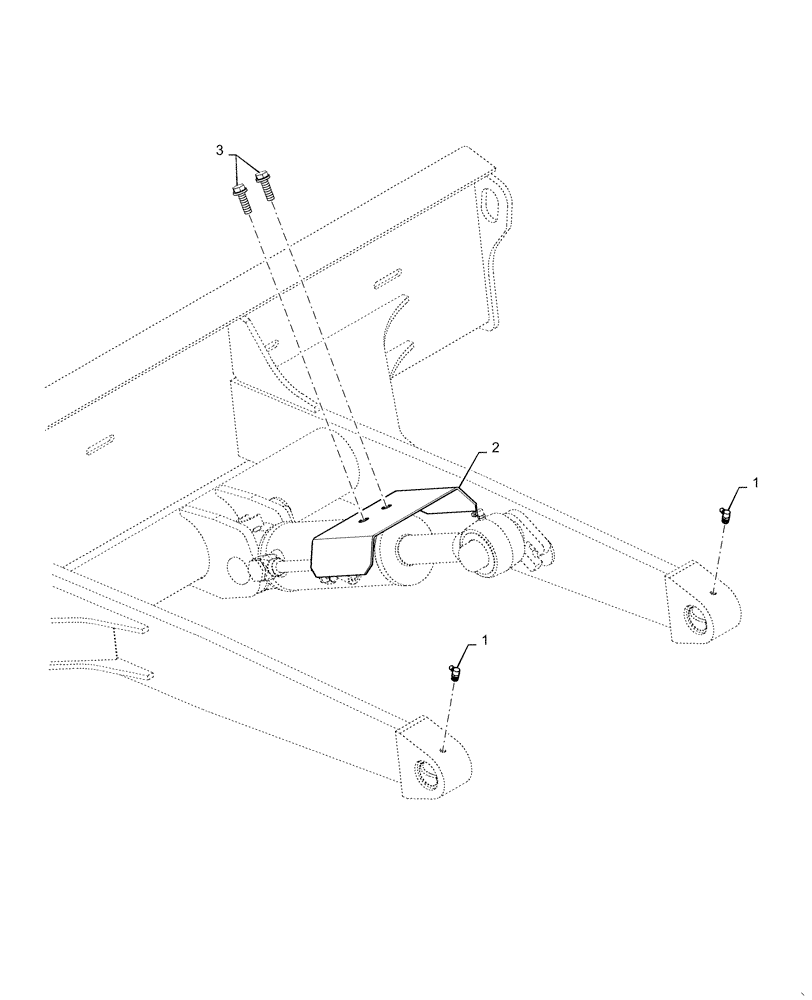 3
2
1
1