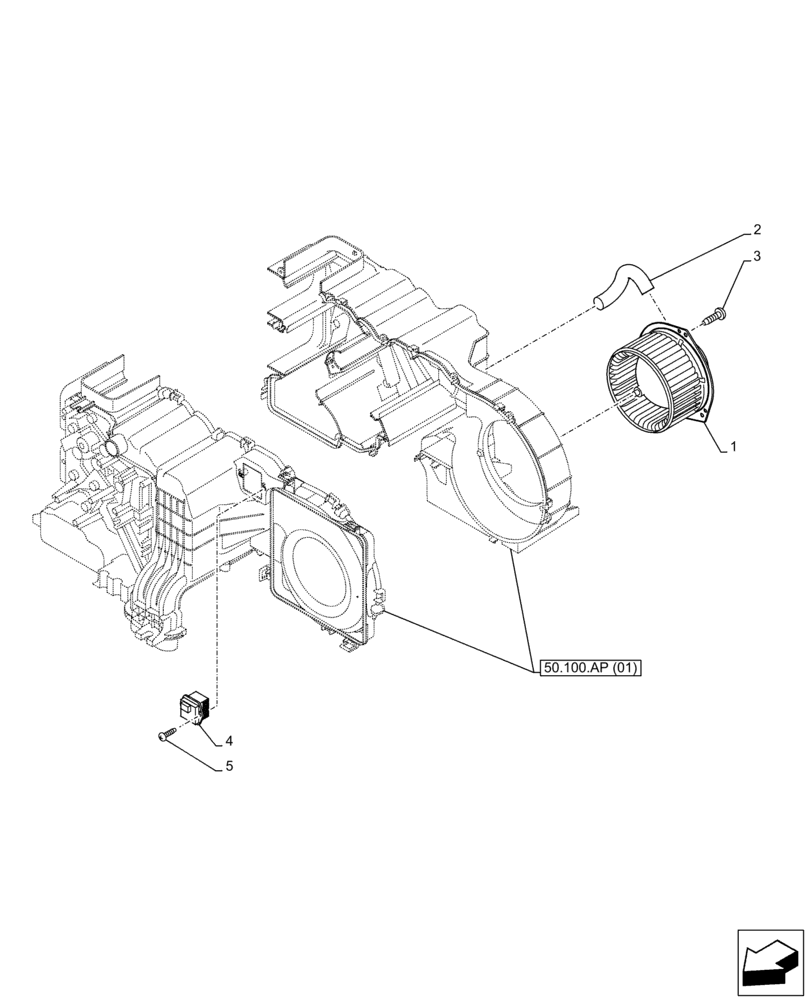 2
3
1
50.100.AP (01)
4
5