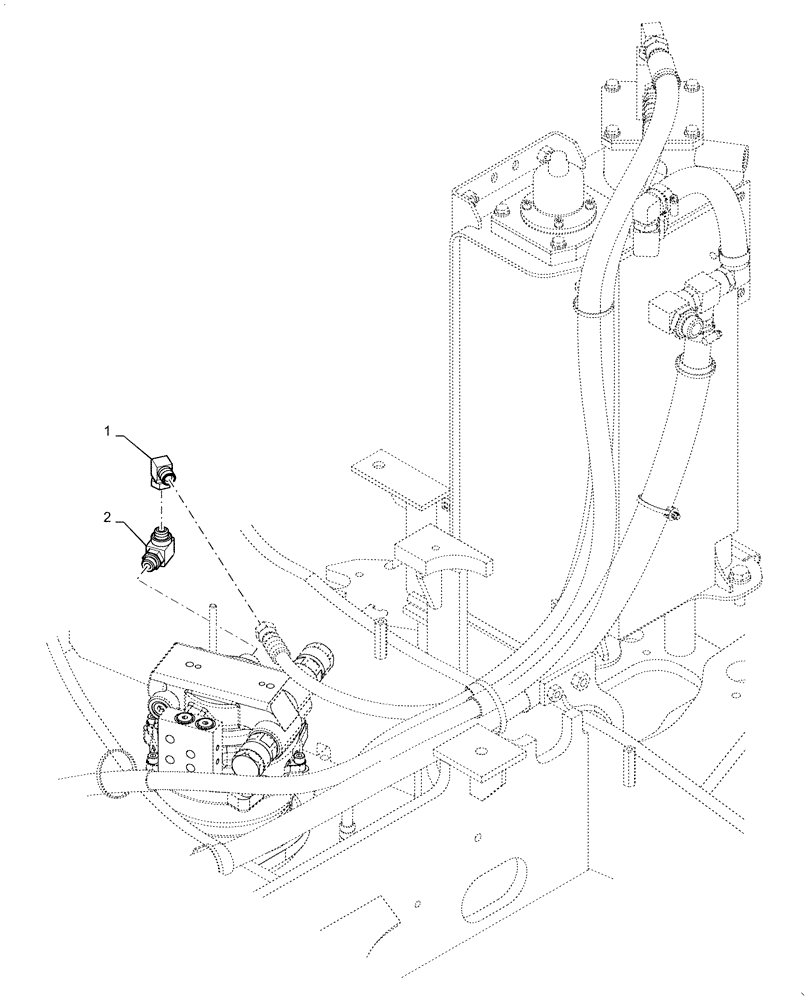 1
2