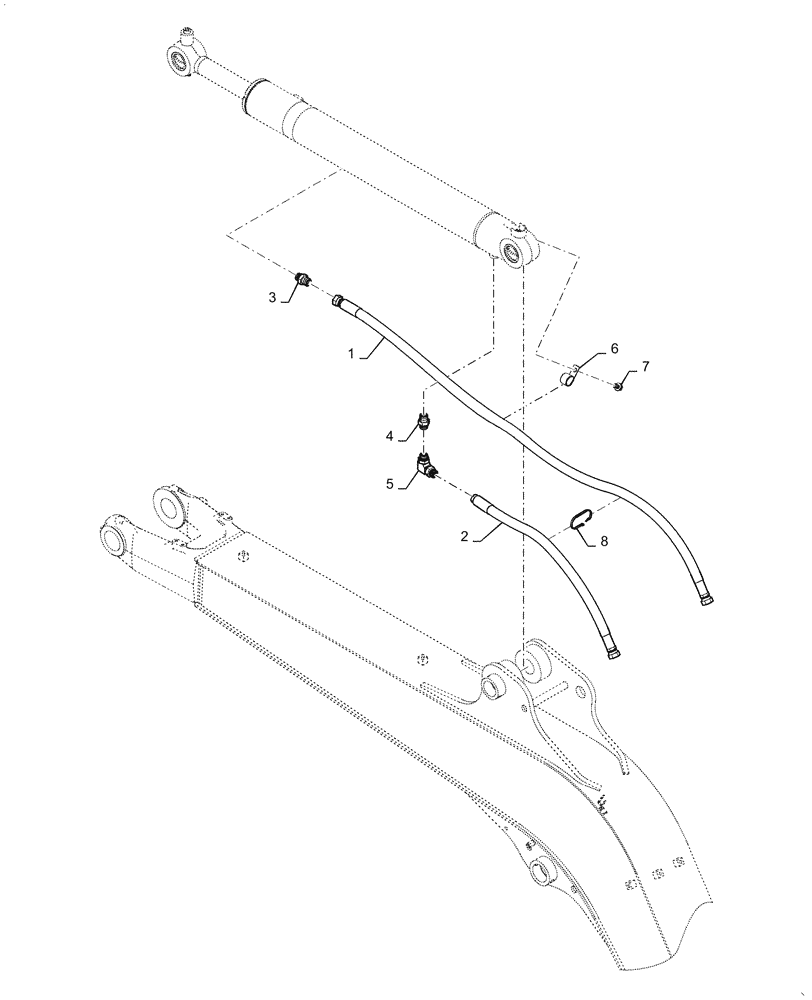 3
1
6
7
4
5
2
8