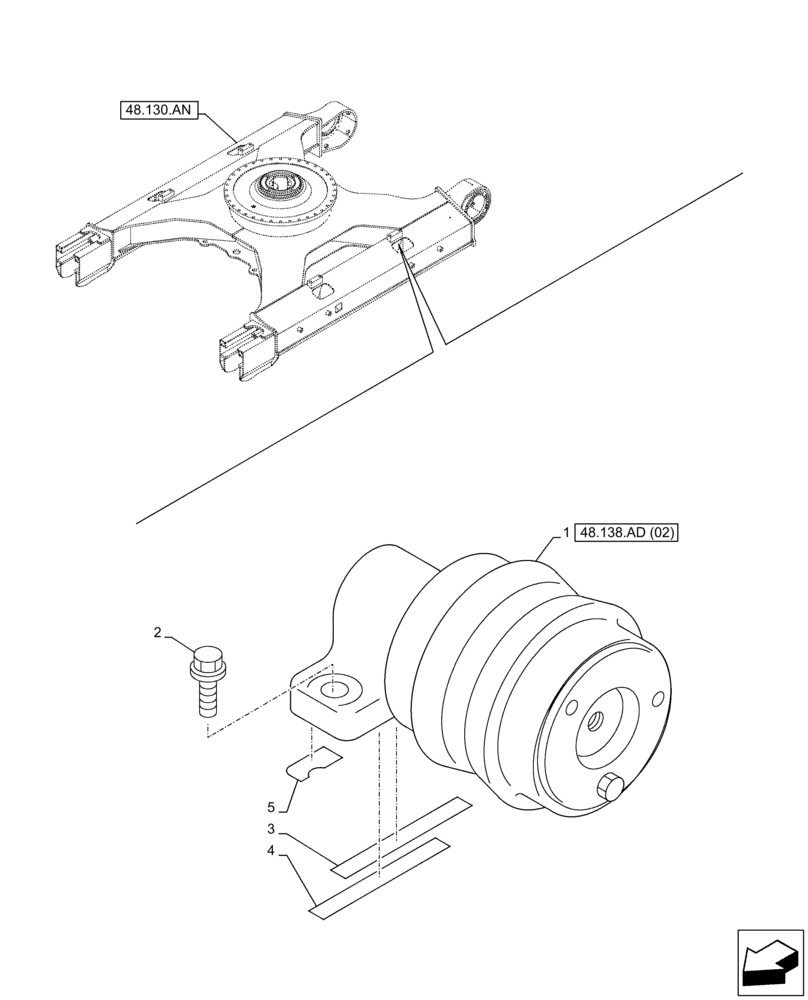 48.130.AN

1 48.138.AD (02)

2

5

3

4