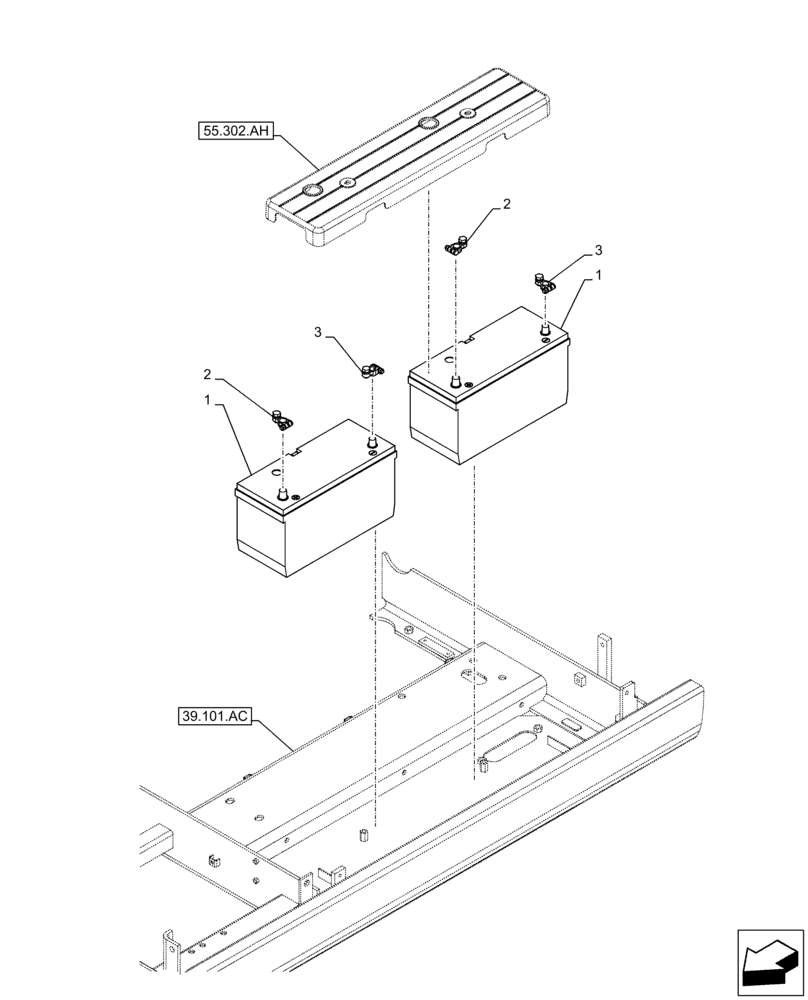 55.302.AH

2

3

1

3

2

1

39.101.AC