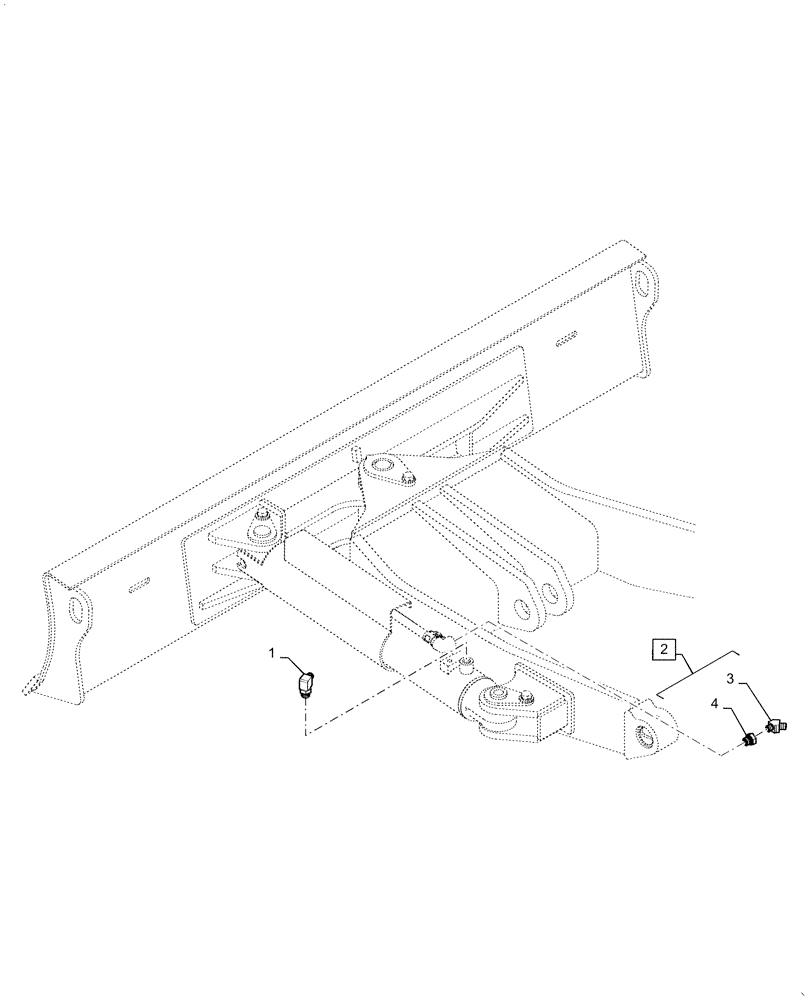 1
2
3
4