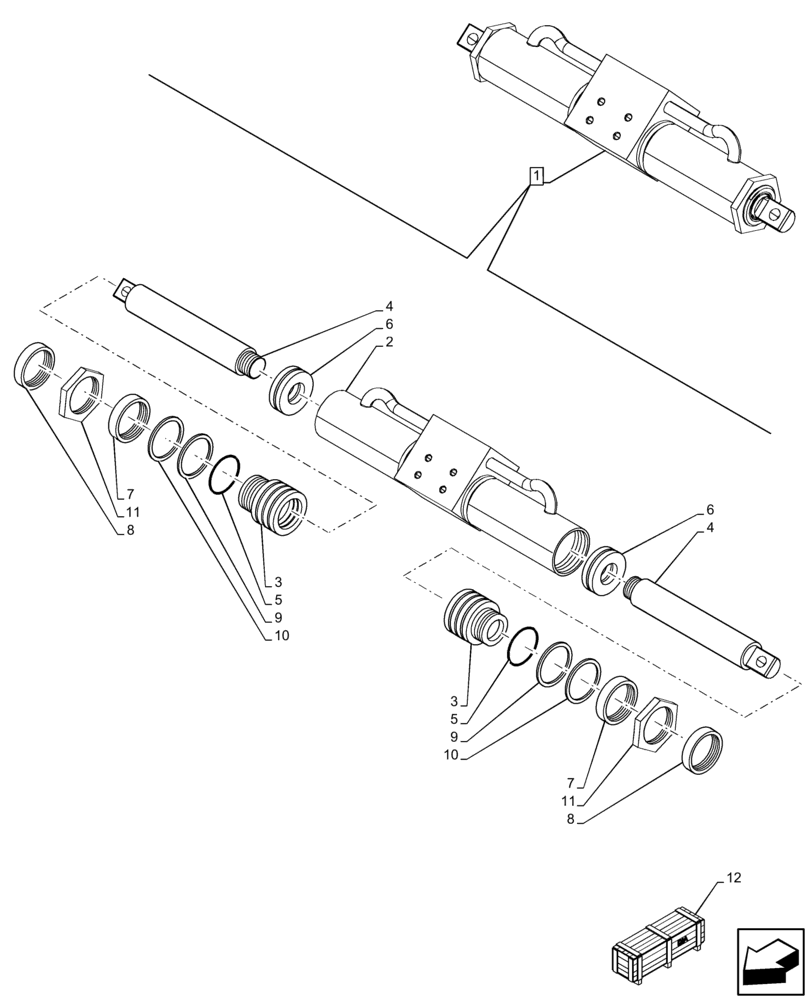 1
4
6
2
7
11
8
3
5
9
10
6
4
3
5
9
10
7
11
8
12